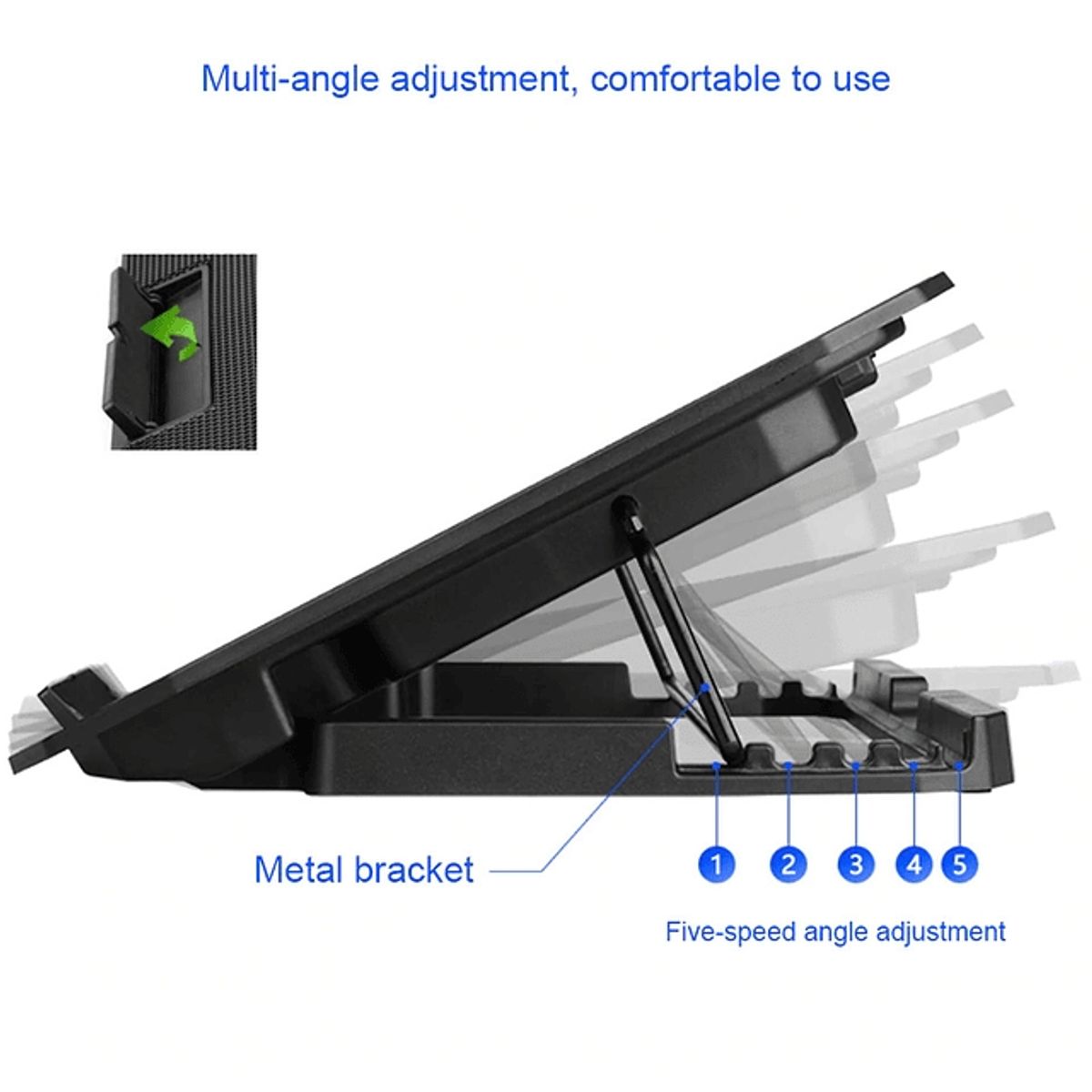 Multi-angle adjustment, comfortable to use

Metal bracket

1 2 3 4 5

Five-speed angle adjustment