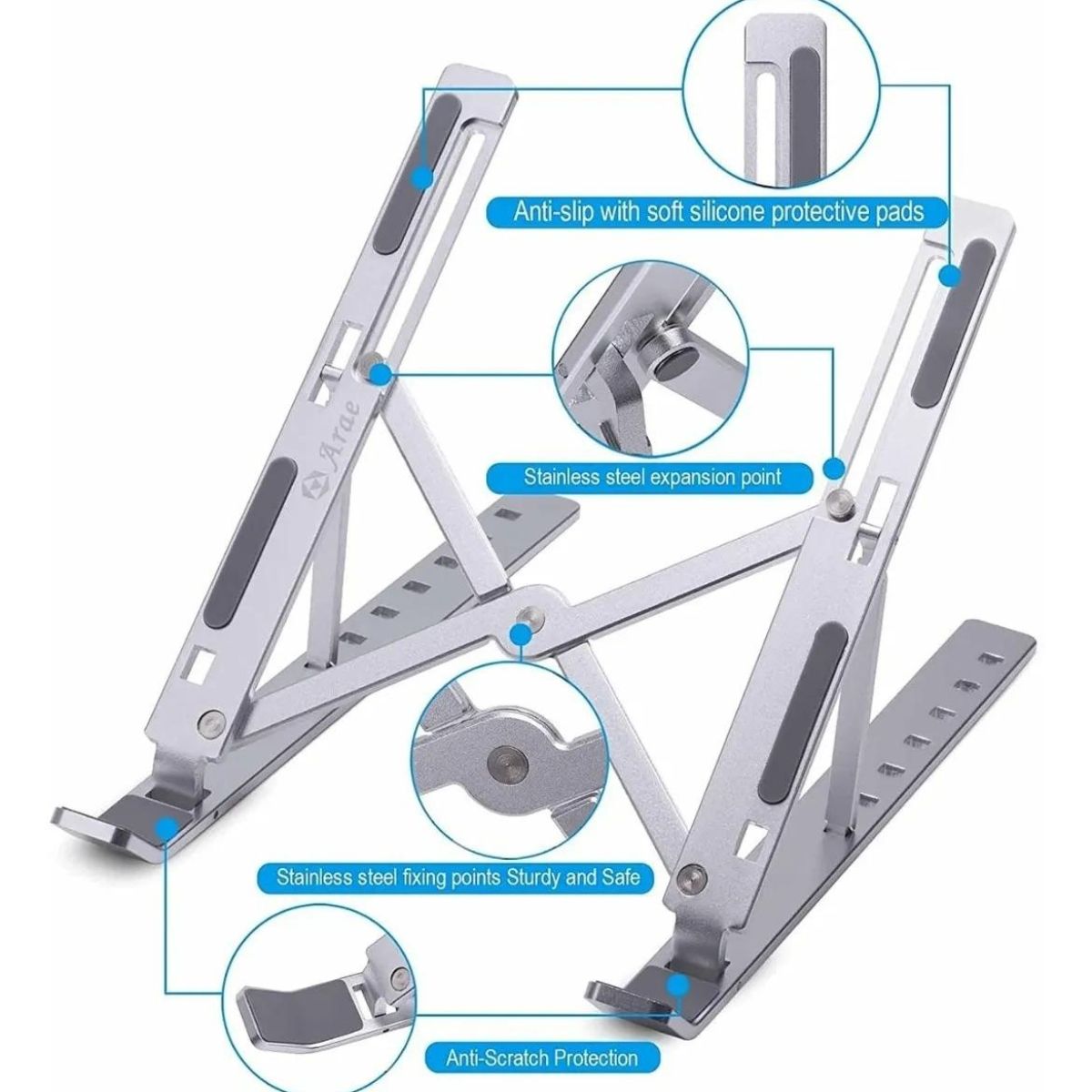 Anti-slip with soft silicone protective pads

Arae

Stainless steel expansion point

Stainless steel fixing points Sturdy and Safe

Anti-Scratch Protection