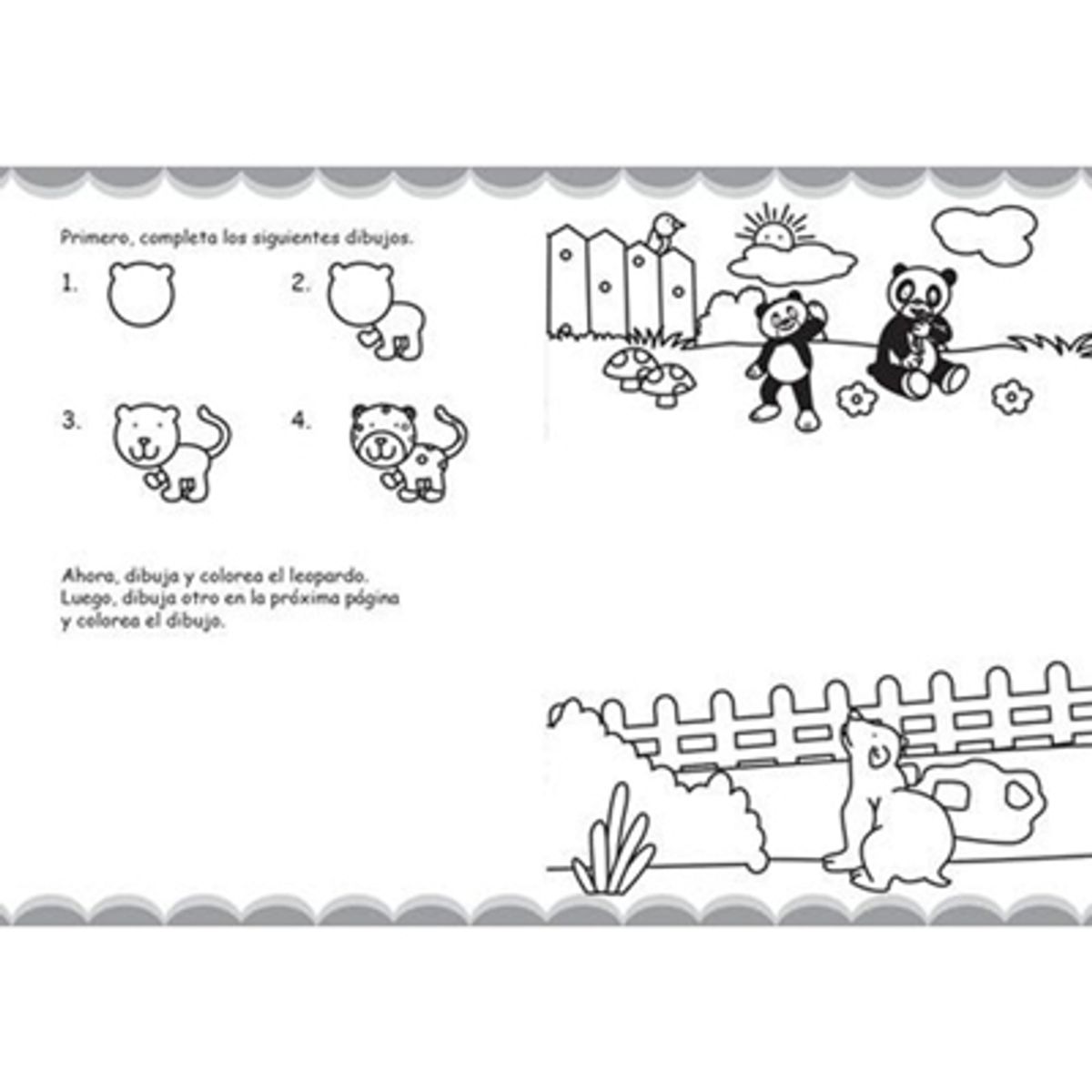 Primero, completa los siguientes dibujos.

1.

2.

3.

4.

Ahora, dibuja y colorea el leopardo. Luego, dibuja otro en la próxima página y colorea el dibujo.