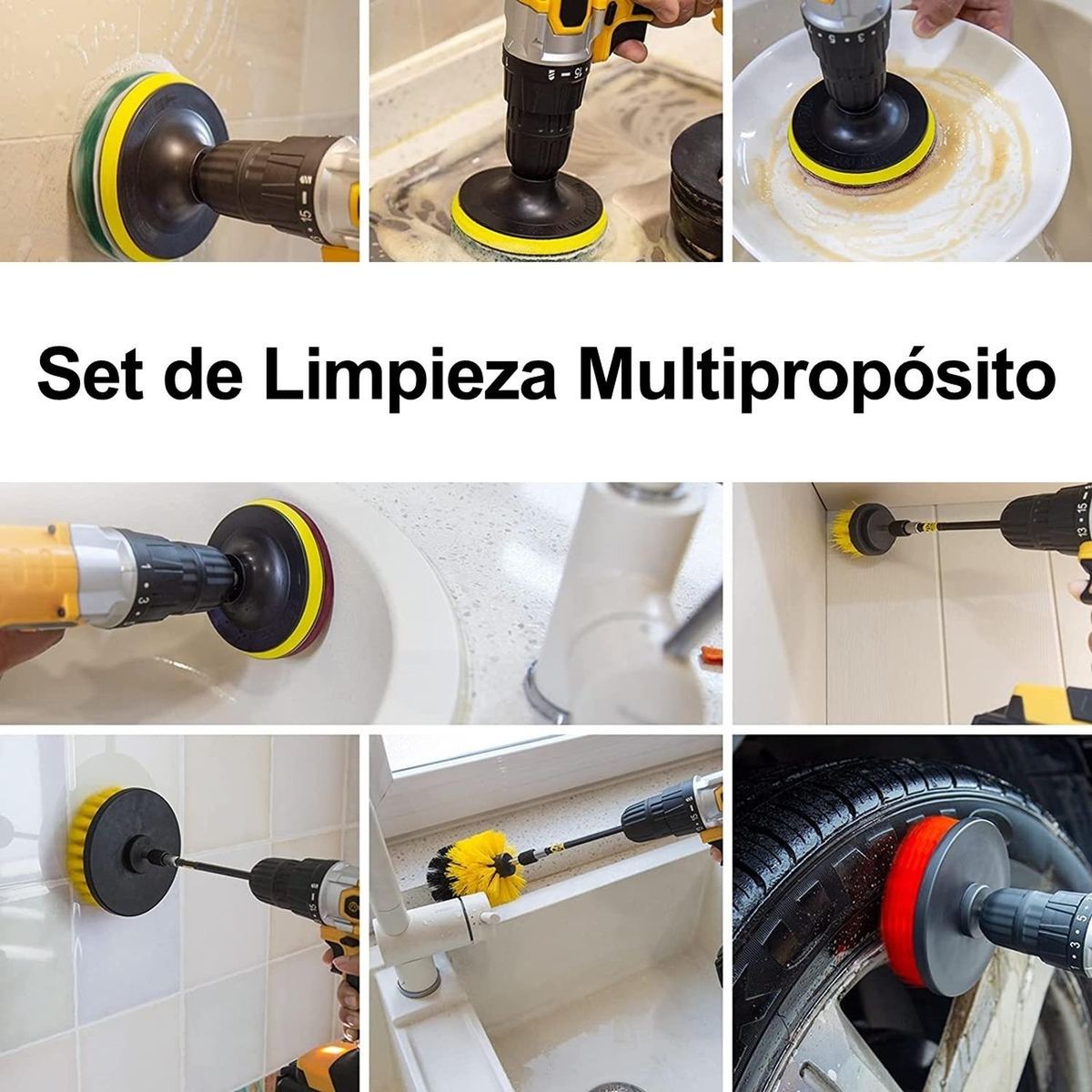 Set de Limpieza Multipropósito