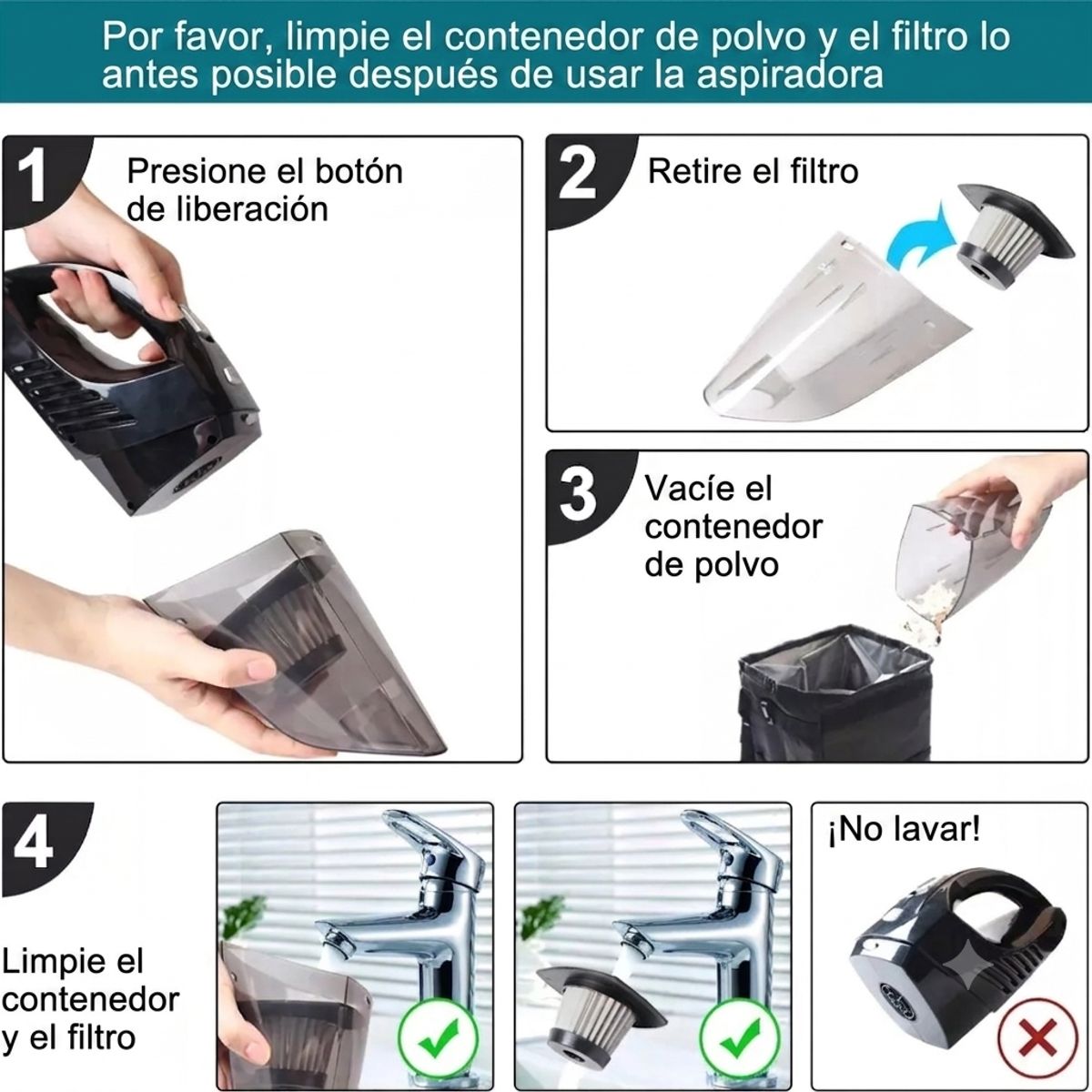 Por favor, limpie el contenedor de polvo y el filtro lo antes posible después de usar la aspiradora

1 Presione el botón de liberación

2 Retire el filtro

3 Vacíe el contenedor de polvo

4

Limpie el contenedor y el filtro

¡No lavar!