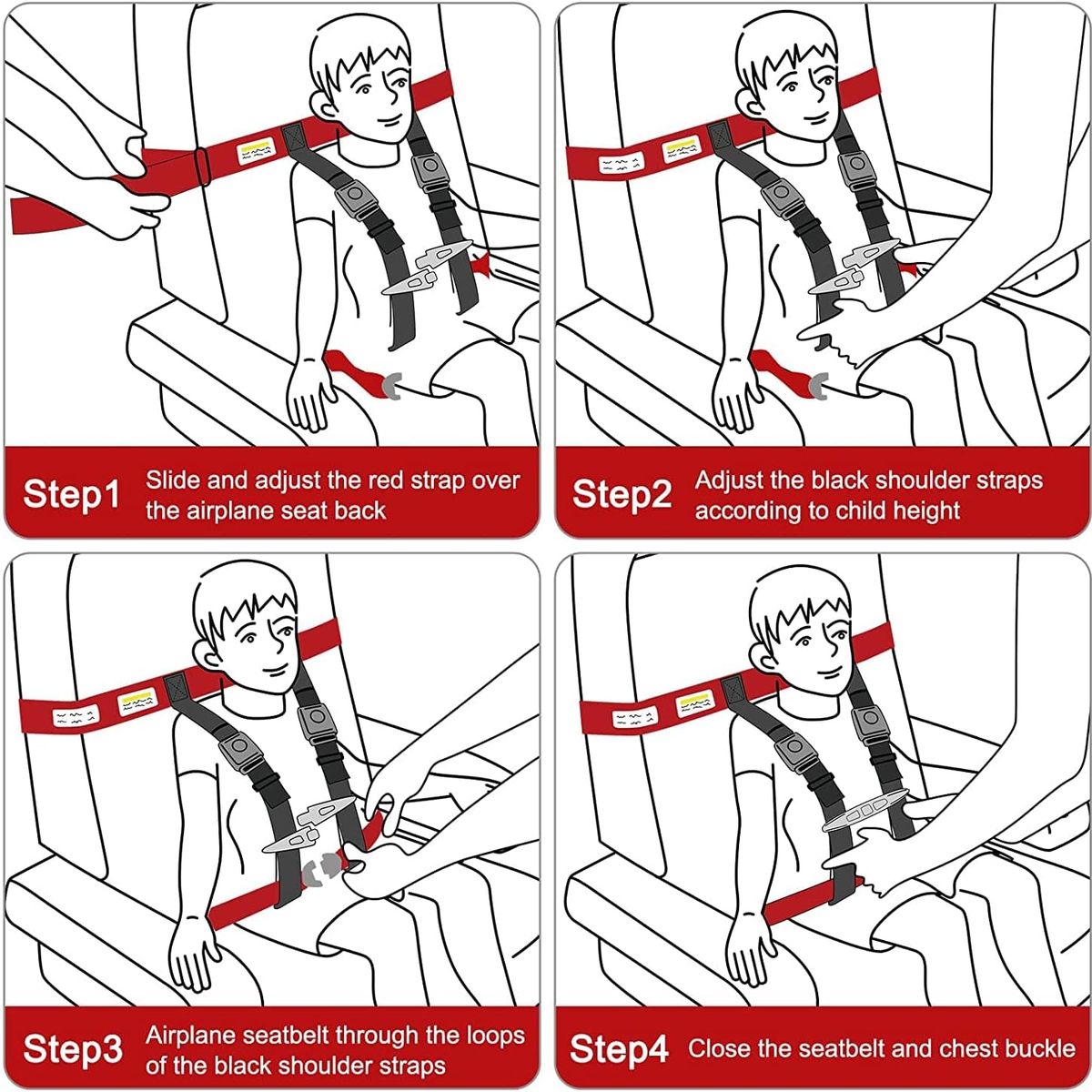 Step1 Slide and adjust the red strap over the airplane seat back

Step2 Adjust the black shoulder straps according to child height

Step3 Airplane seatbelt through the loops of the black shoulder straps

Step4 Close the seatbelt and chest buckle