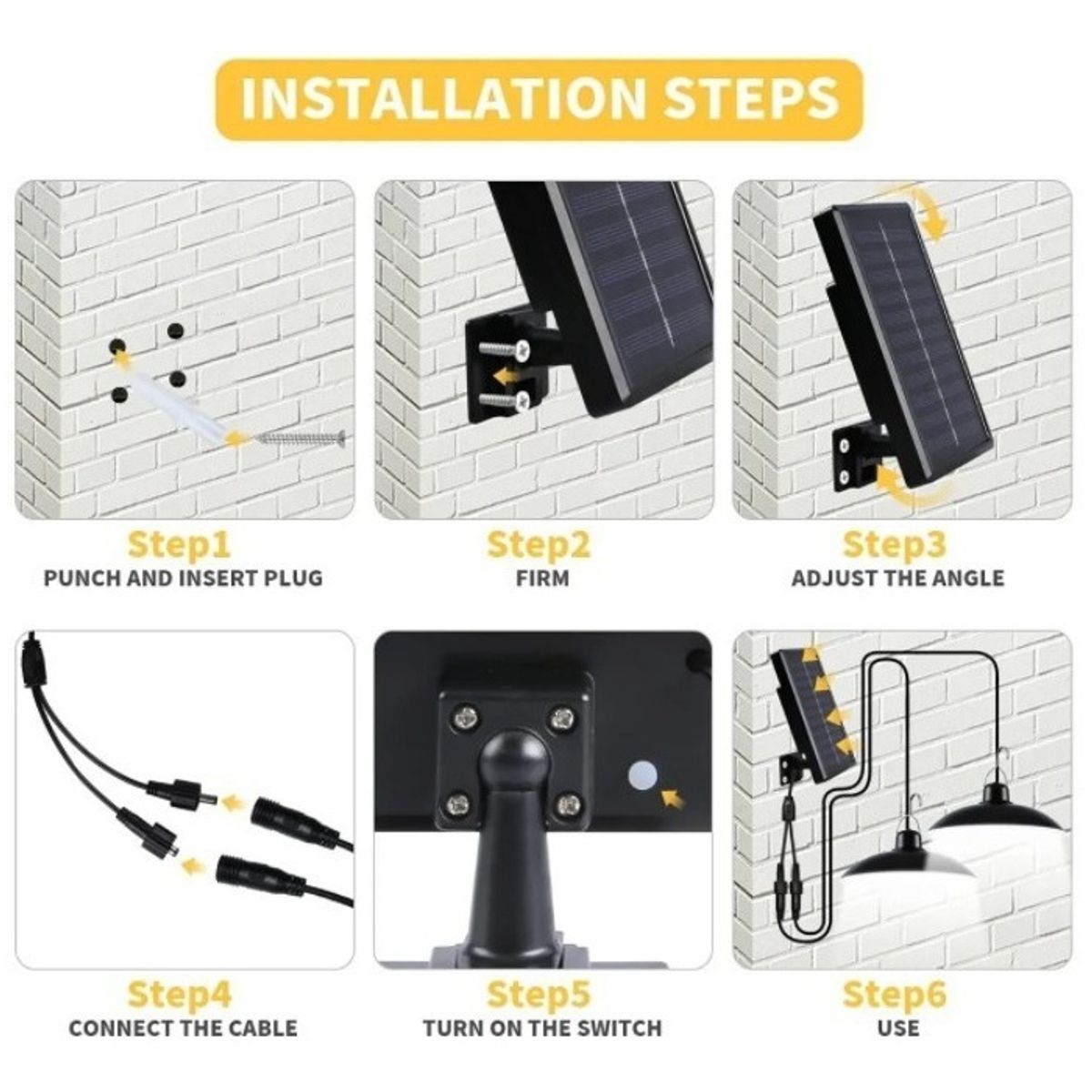 INSTALLATION STEPS

Step1
PUNCH AND INSERT PLUG

Step2
FIRM

Step3
ADJUST THE ANGLE

Step4
CONNECT THE CABLE

Step5
TURN ON THE SWITCH

Step6
USE