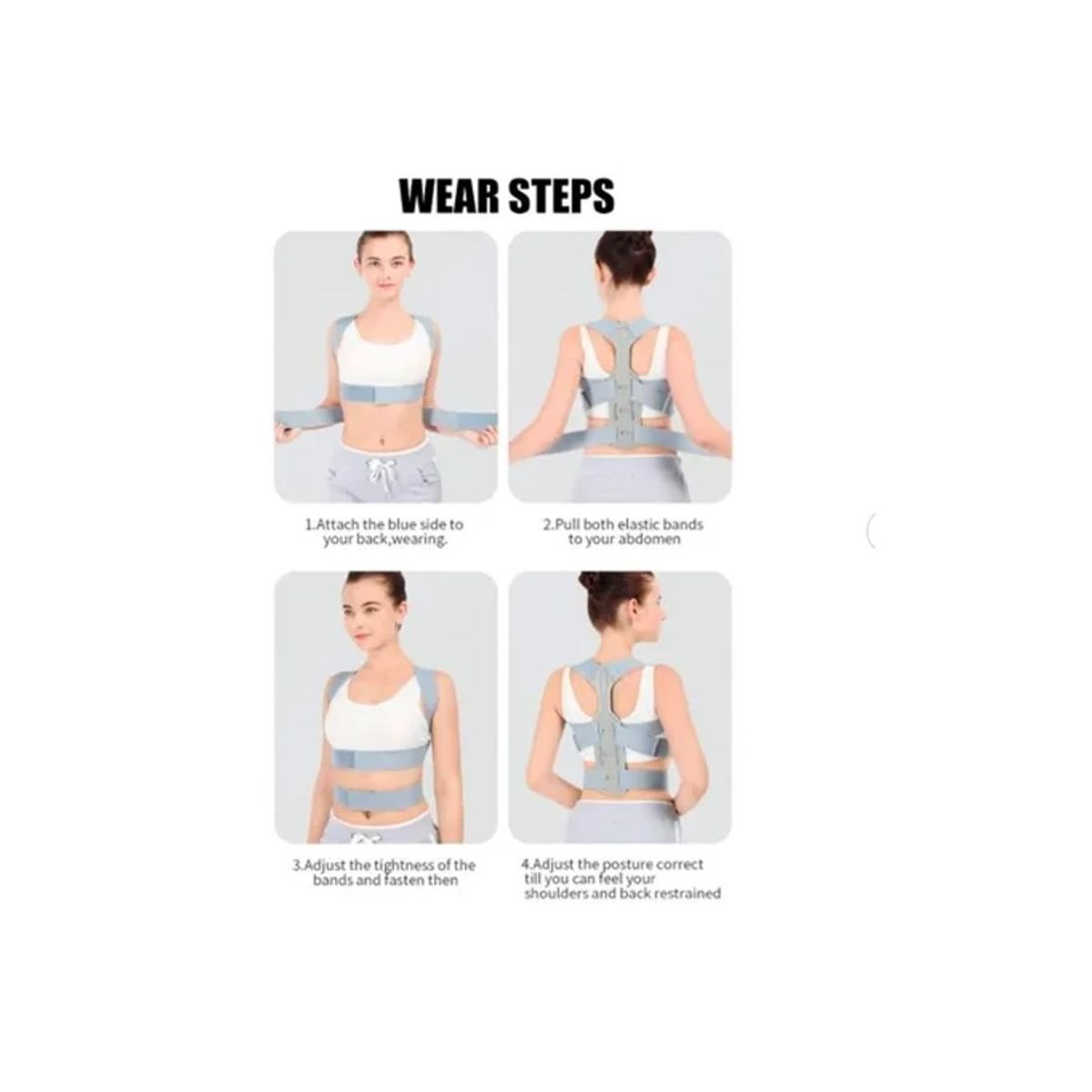 WEAR STEPS

1.Attach the blue side to your back,wearing.

2.Pull both elastic bands to your abdomen

3.Adjust the tightness of the bands and fasten then

4.Adjust the posture correct till you can feel your shoulders and back restrained