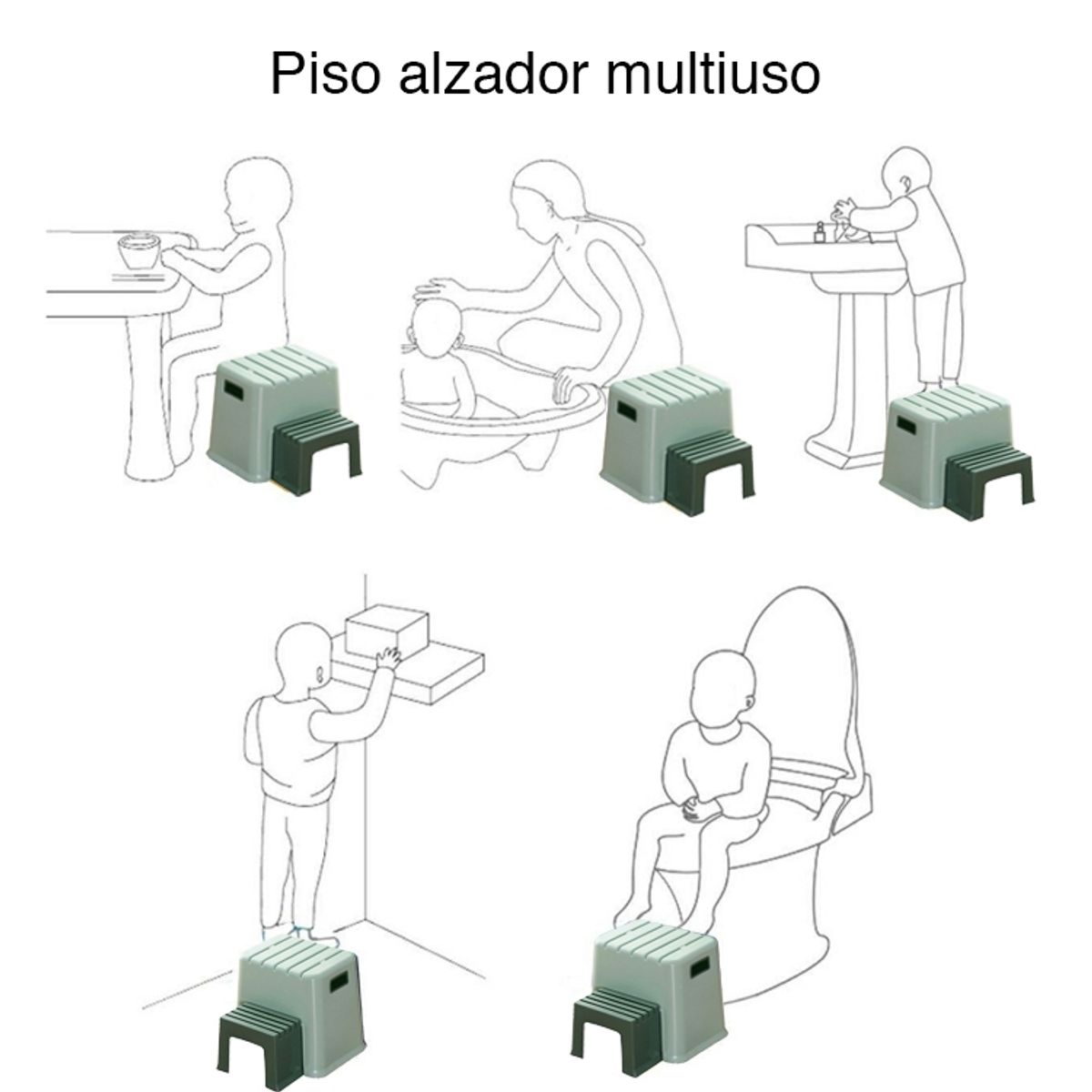 Piso alzador multiuso