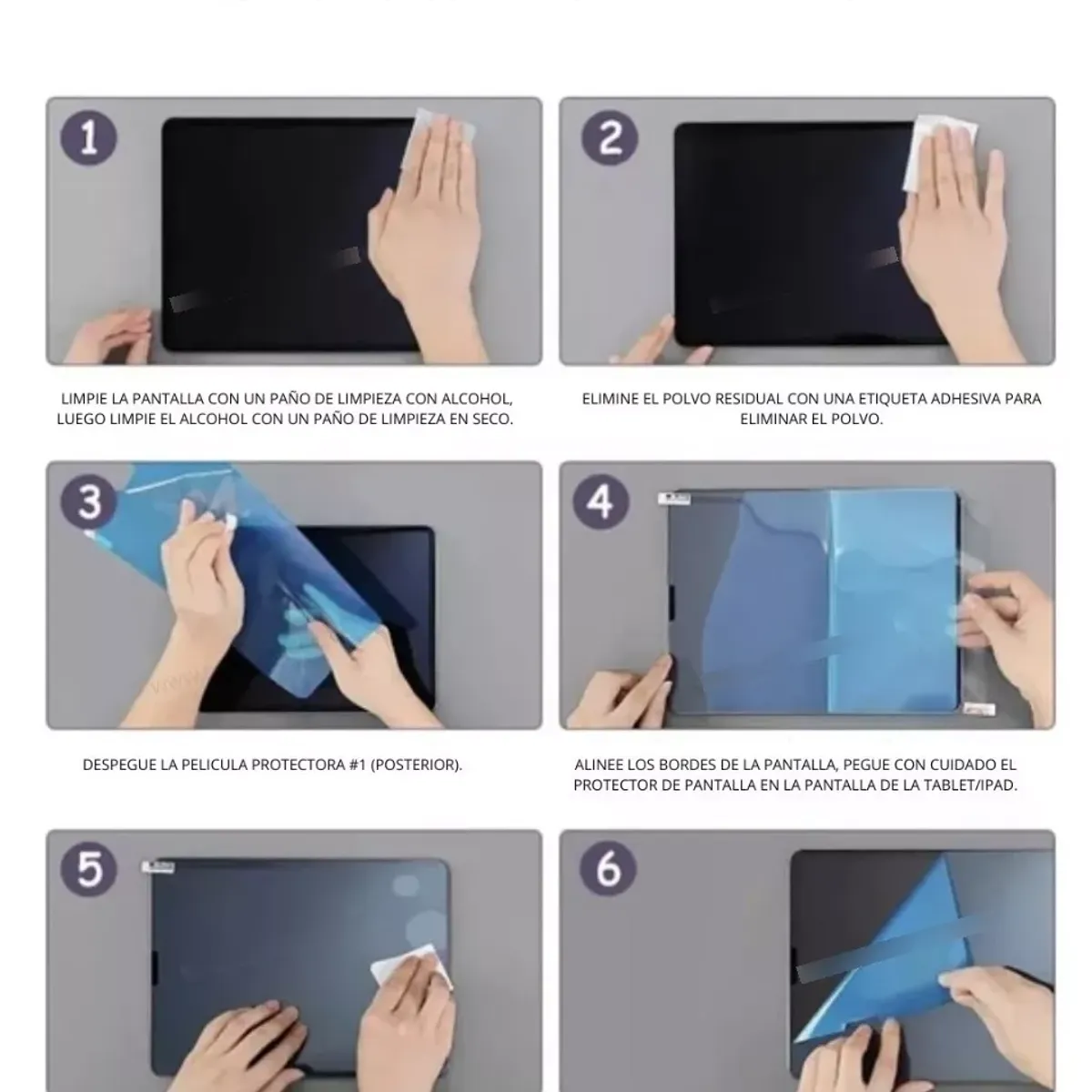 1

LIMPIE LA PANTALLA CON UN PAÑO DE LIMPIEZA CON ALCOHOL, LUEGO LIMPIE EL ALCOHOL CON UN PAÑO DE LIMPIEZA EN SECO.

2

ELIMINE EL POLVO RESIDUAL CON UNA ETIQUETA ADHESIVA PARA ELIMINAR EL POLVO.

3

DESPEGUE LA PELICULA PROTECTORA #1 (POSTERIOR).

4

ALINEE LOS BORDES DE LA PANTALLA, PEGUE CON CUIDADO EL PROTECTOR DE PANTALLA EN LA PANTALLA DE LA TABLET/IPAD.

5

6