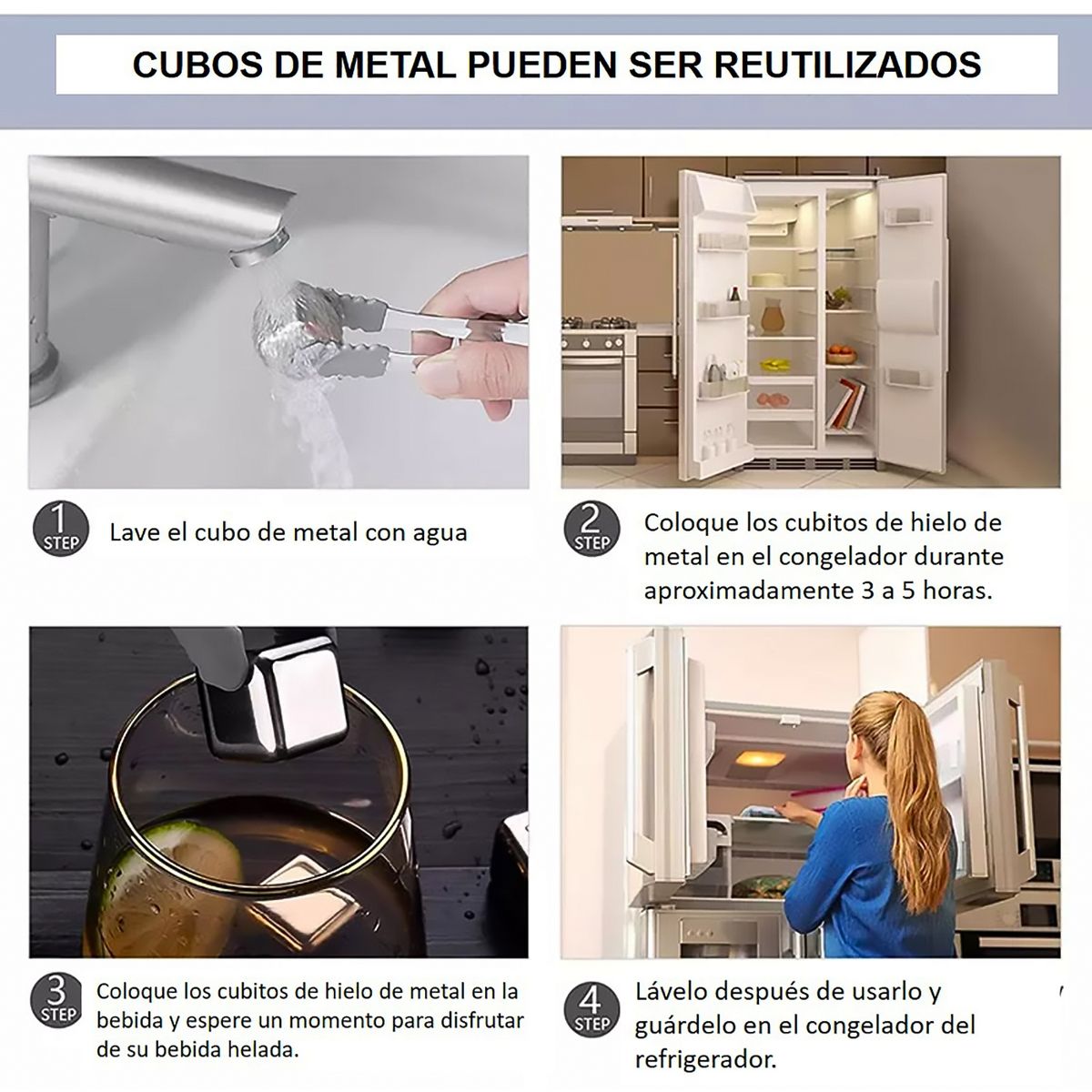 CUBOS DE METAL PUEDEN SER REUTILIZADOS

1 STEP Lave el cubo de metal con agua

2 STEP Coloque los cubitos de hielo de metal en el congelador durante aproximadamente 3 a 5 horas.

3 STEP Coloque los cubitos de hielo de metal en la bebida y espere un momento para disfrutar de su bebida helada.

4 STEP Lávelo después de usarlo y guárdelo en el congelador del refrigerador.