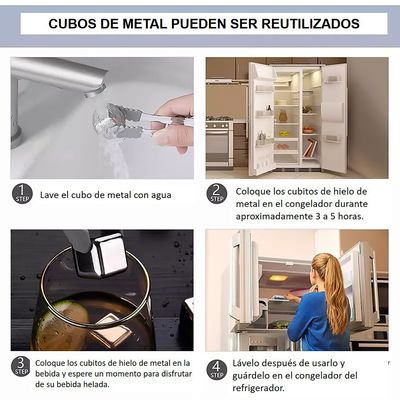 CUBOS DE METAL PUEDEN SER REUTILIZADOS

1 STEP Lave el cubo de metal con agua

2 STEP Coloque los cubitos de hielo de metal en el congelador durante aproximadamente 3 a 5 horas.

3 STEP Coloque los cubitos de hielo de metal en la bebida y espere un momento para disfrutar de su bebida helada.

4 STEP Lávelo después de usarlo y guárdelo en el congelador del refrigerador.