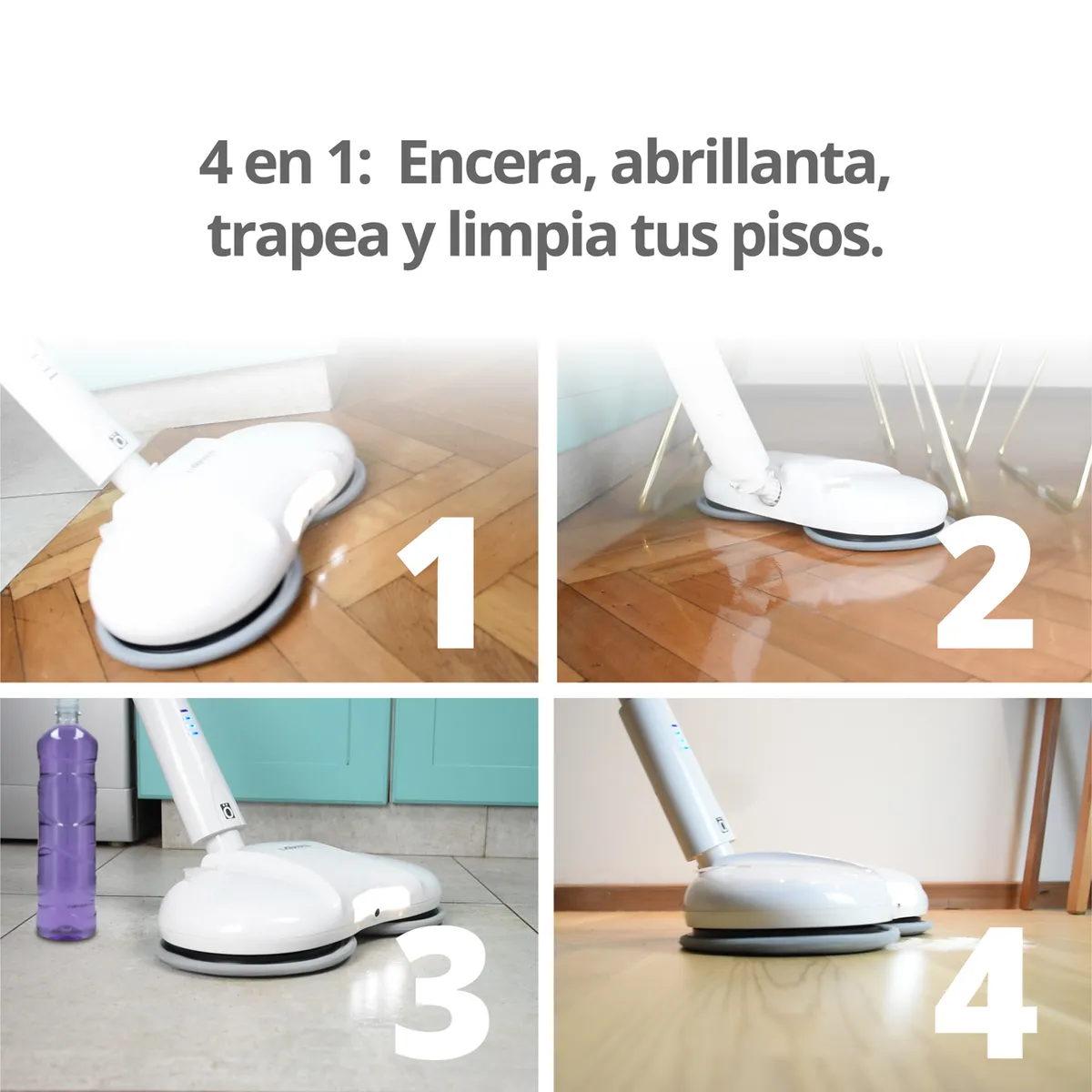 4 en 1: Encera, abrillanta, trapea y limpia tus pisos.

1

2

3

4