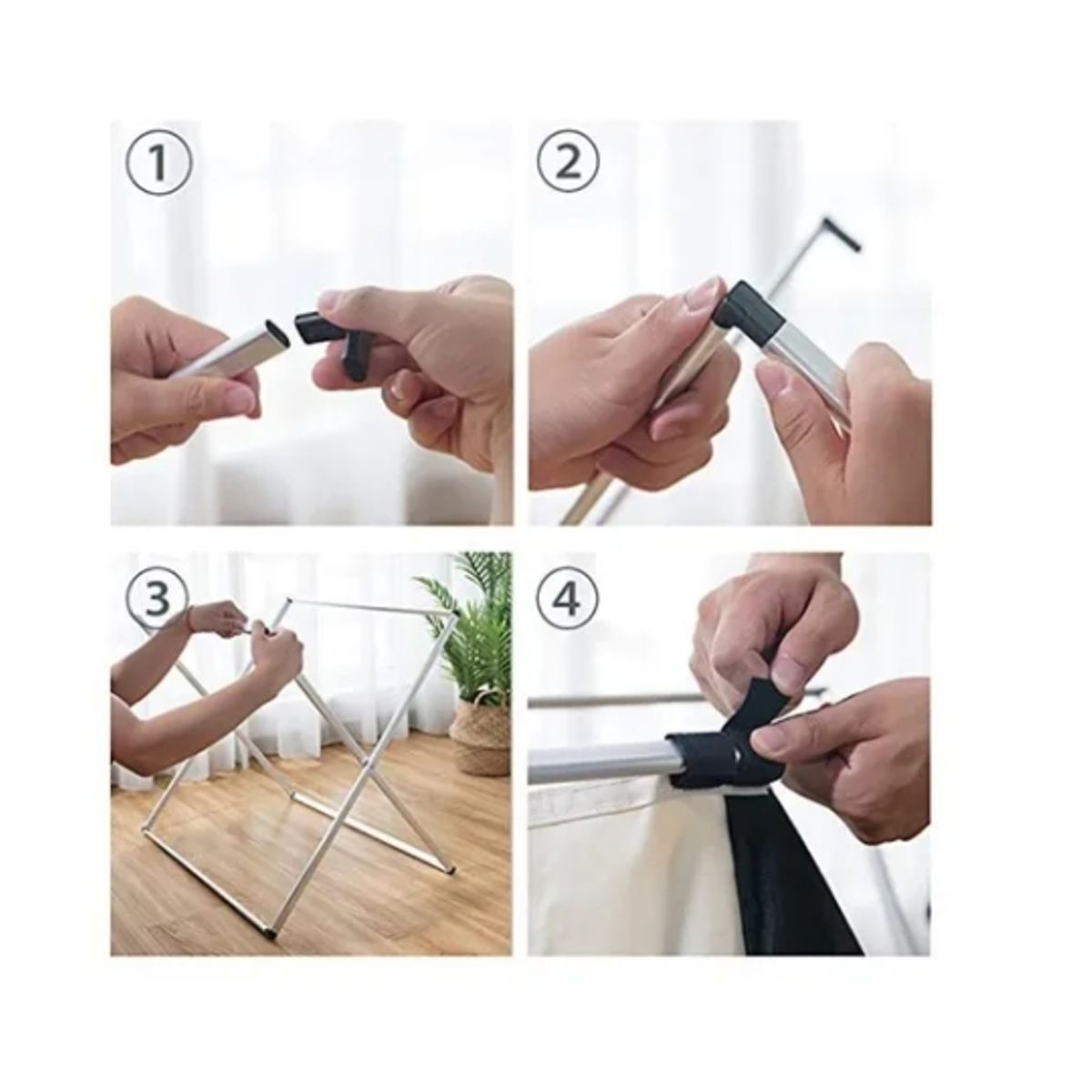 ①

②

③

④