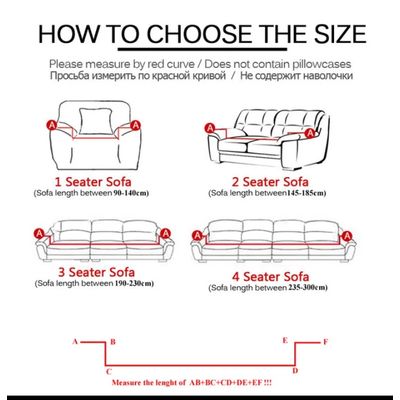 HOW TO CHOOSE THE SIZE

Please measure by red curve / Does not contain pillowcases
Просьба измерить по красной кривой / Не содержит наволочки

A A

1 Seater Sofa
(Sofa length between 90-140cm)

A A

2 Seater Sofa
(Sofa length between145-185cm)

A A

3 Seater Sofa
(Sofa length between 190-230cm)

A A

4 Seater Sofa
(Sofa length between 235-300cm)

A B E F
C D

Measure the lenght of AB+BC+CD+DE+EF !!!