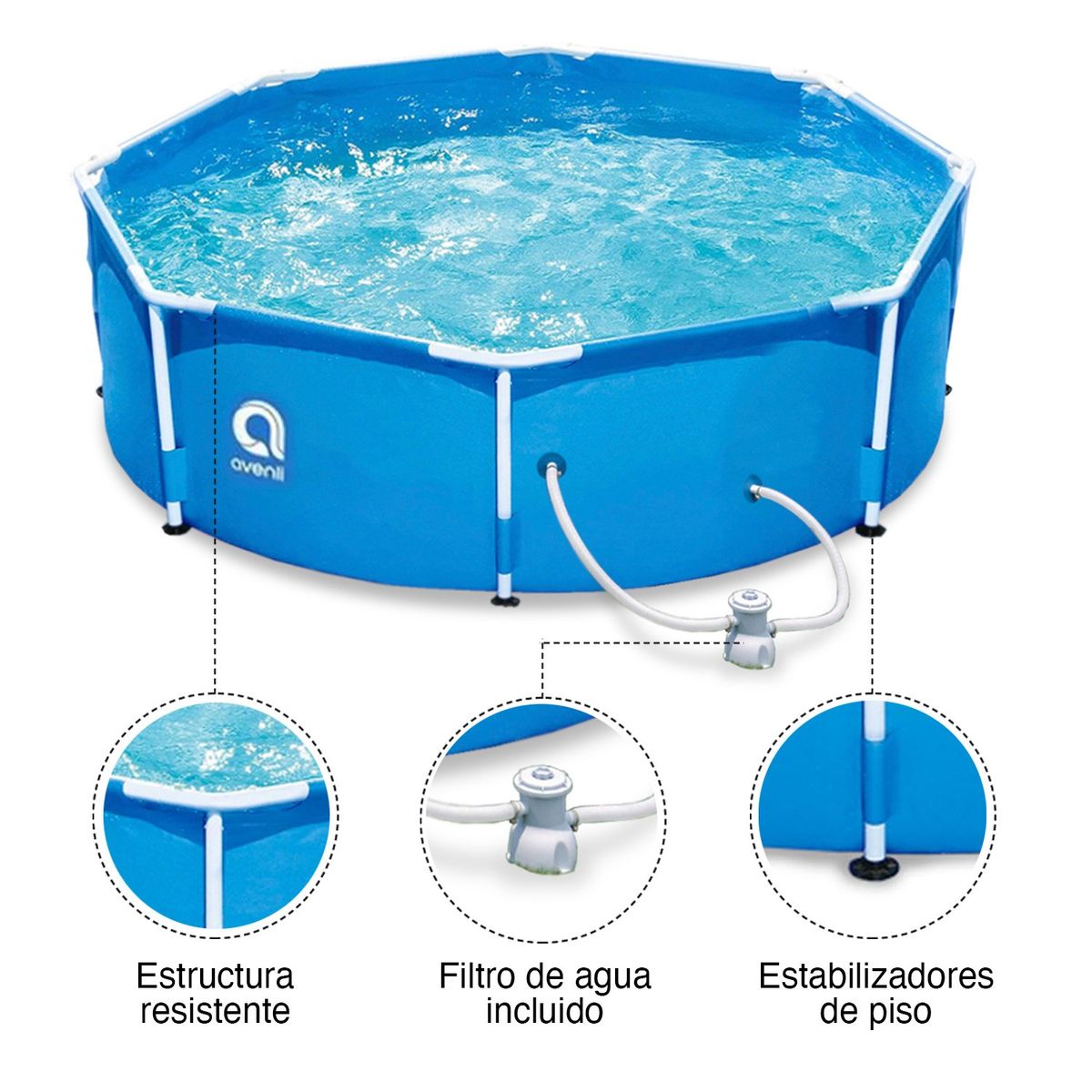 avenli

Estructura resistente

Filtro de agua incluido

Estabilizadores de piso