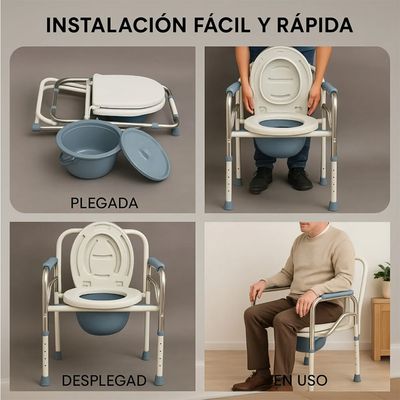 INSTALACIÓN FÁCIL Y RÁPIDA

PLEGADA

DESPLEGAD

EN USO