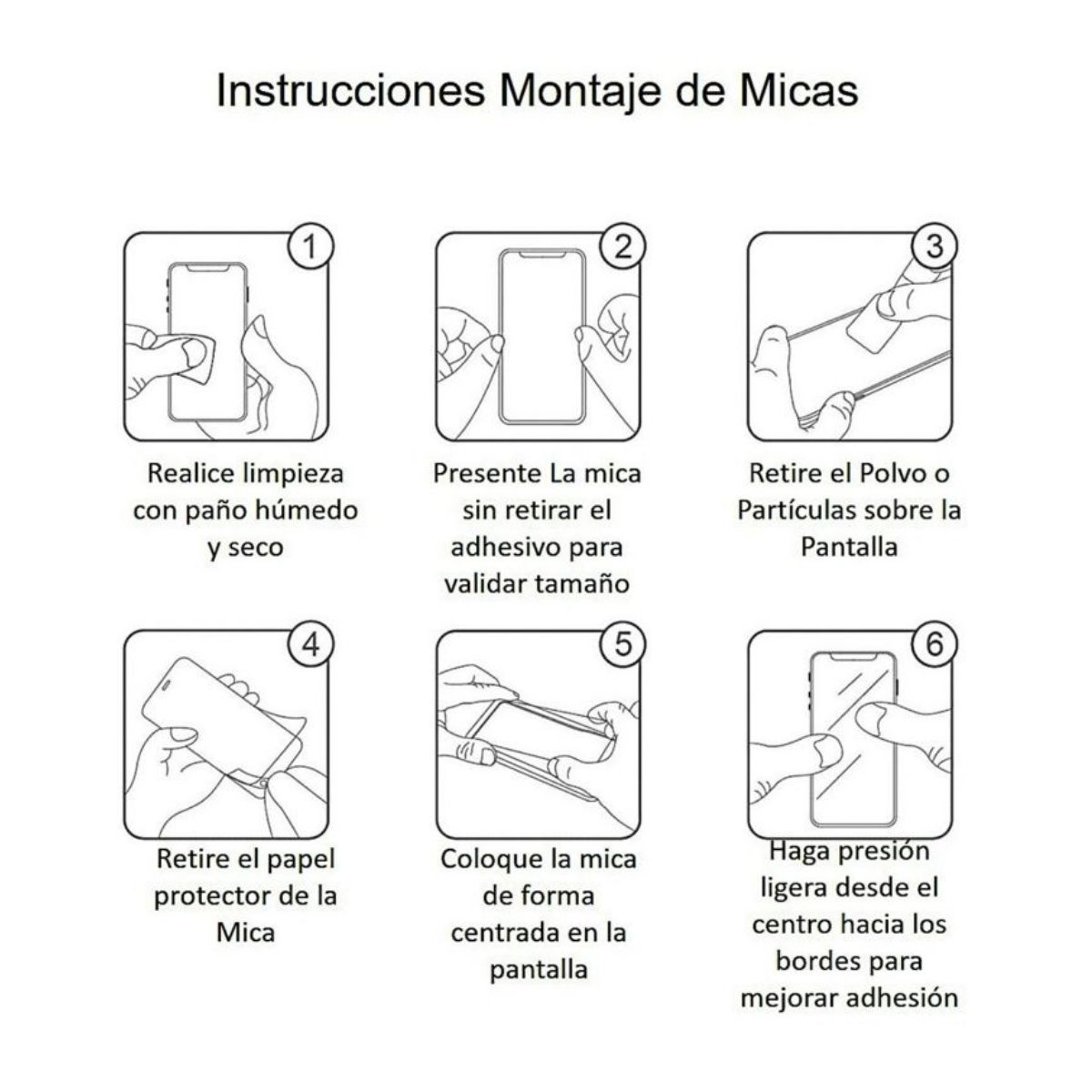 Instrucciones Montaje de Micas

1

Realice limpieza con paño húmedo y seco

2

Presente La mica sin retirar el adhesivo para validar tamaño

3

Retire el Polvo o Partículas sobre la Pantalla

4

Retire el papel protector de la Mica

5

Coloque la mica de forma centrada en la pantalla

6

Haga presión ligera desde el centro hacia los bordes para mejorar adhesión