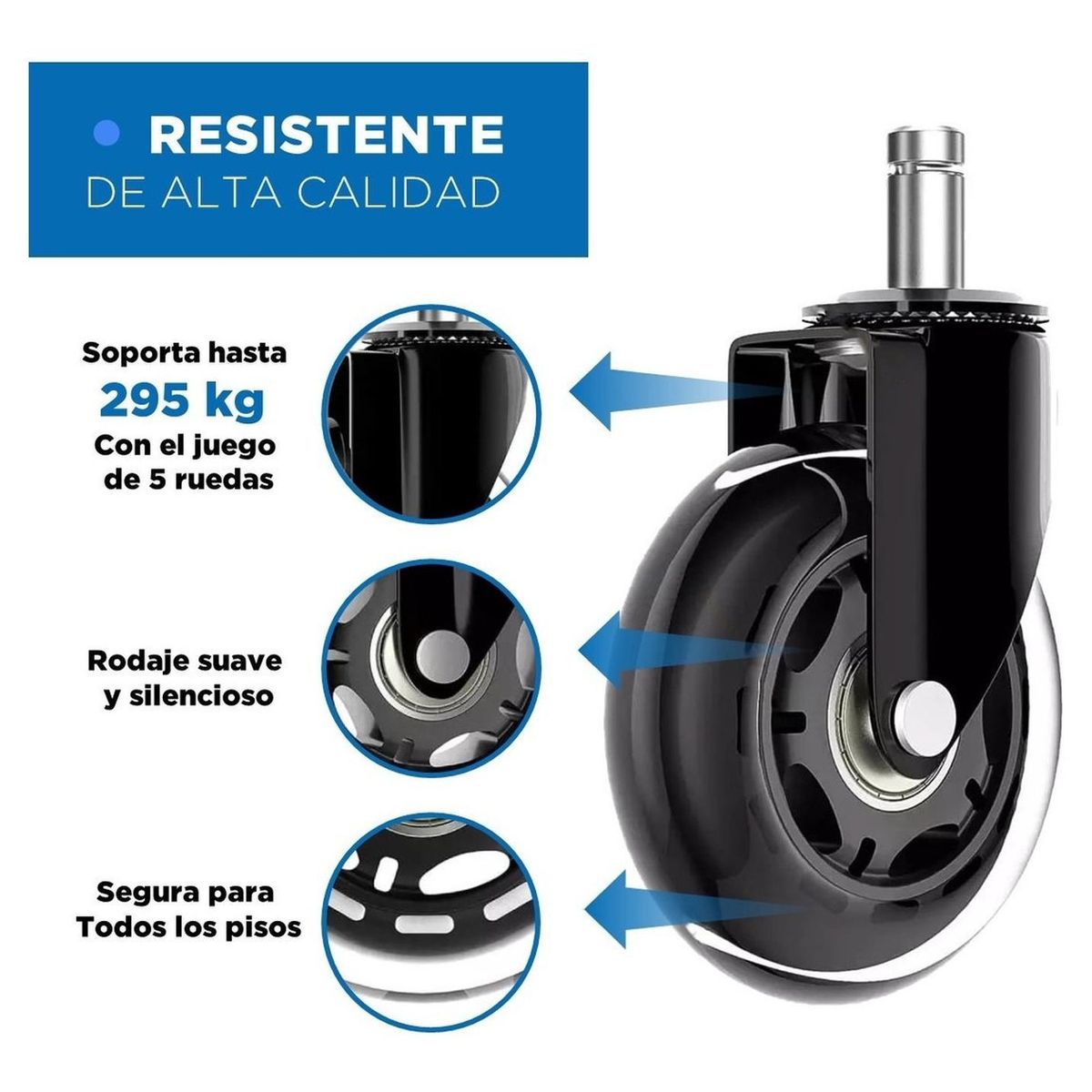 RESISTENTE
DE ALTA CALIDAD

Soporta hasta
295 kg
Con el juego de 5 ruedas

Rodaje suave y silencioso

Segura para Todos los pisos