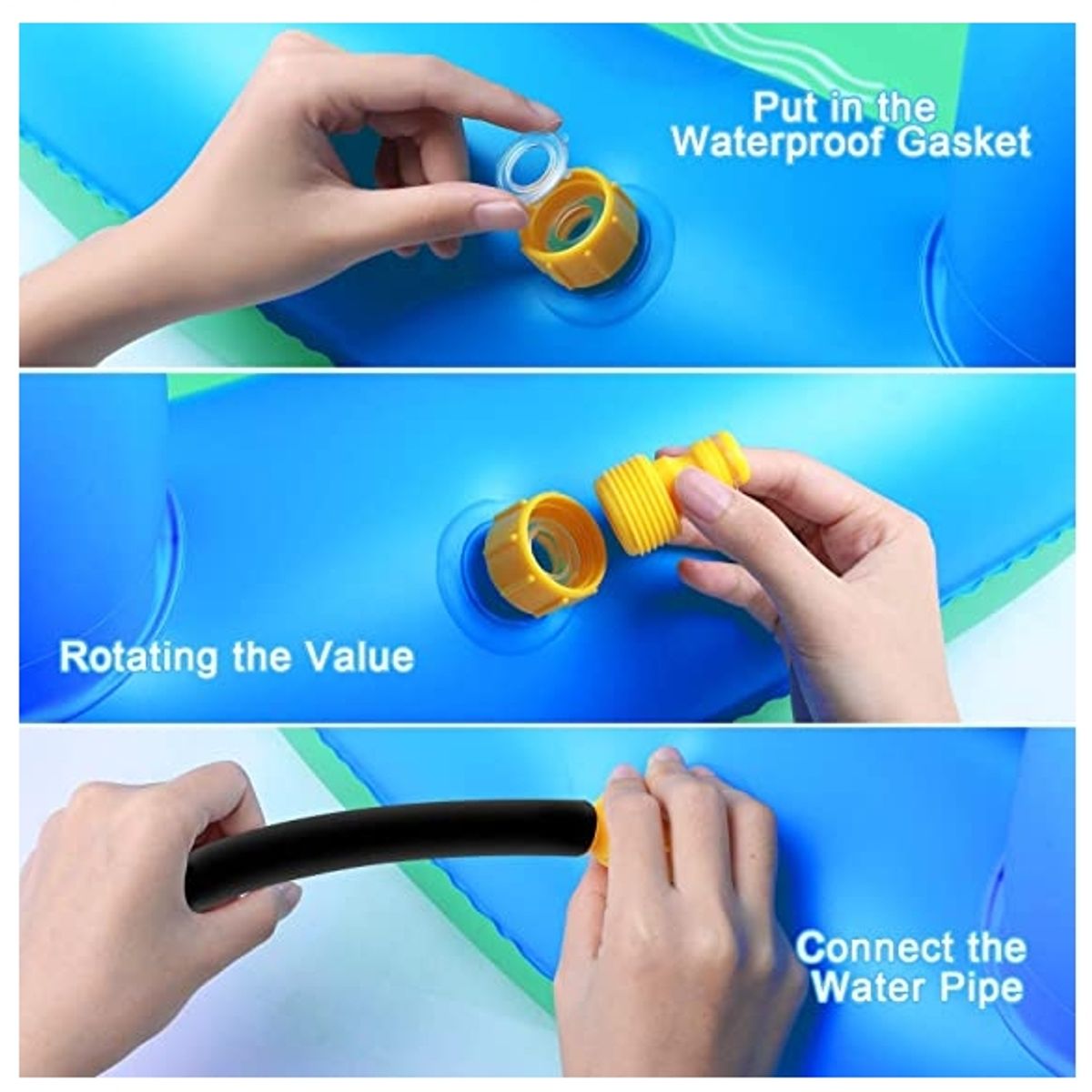 Put in the Waterproof Gasket

Rotating the Value

Connect the Water Pipe