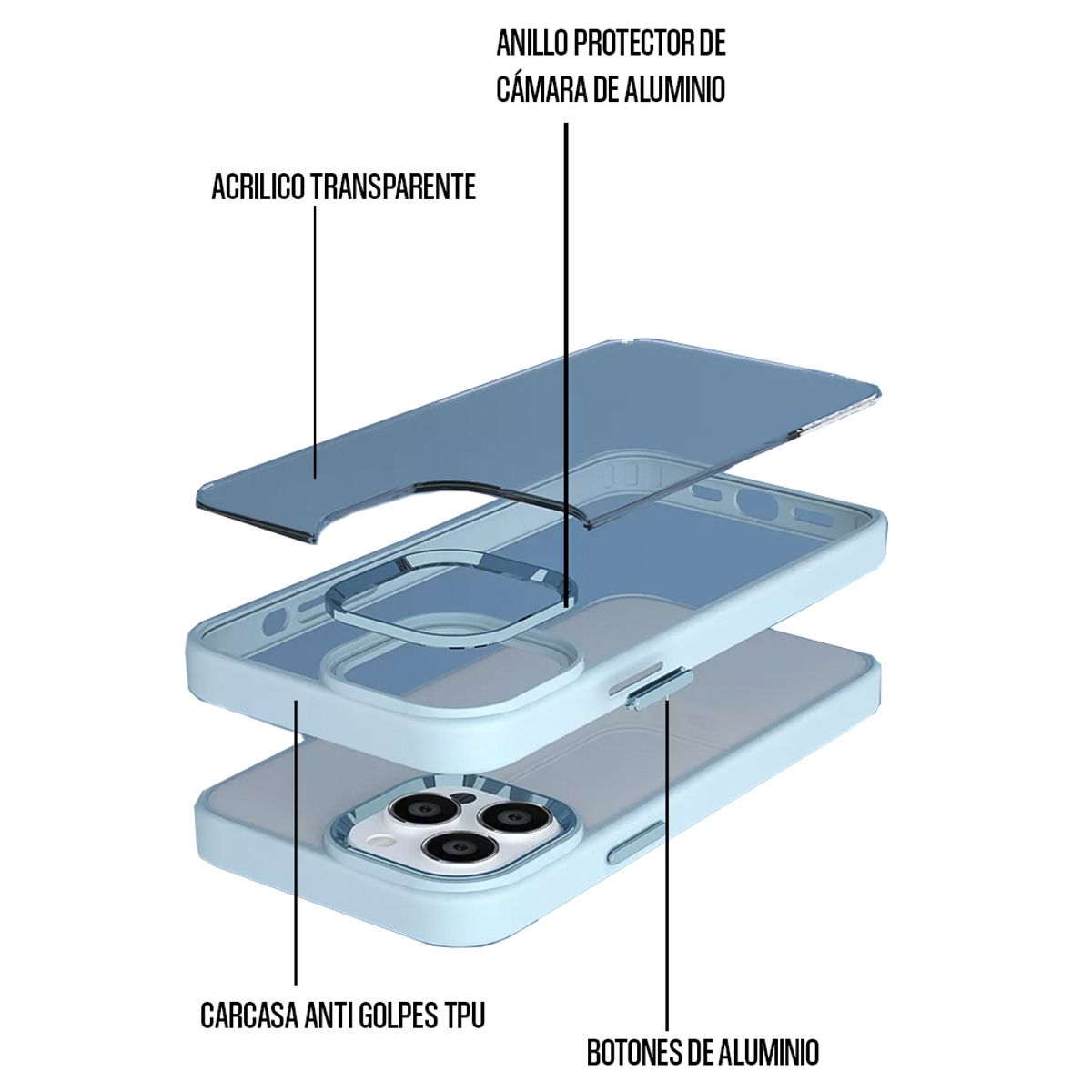 ANILLO PROTECTOR DE CÁMARA DE ALUMINIO

ACRILICO TRANSPARENTE

CARCASA ANTI GOLPES TPU

BOTONES DE ALUMINIO