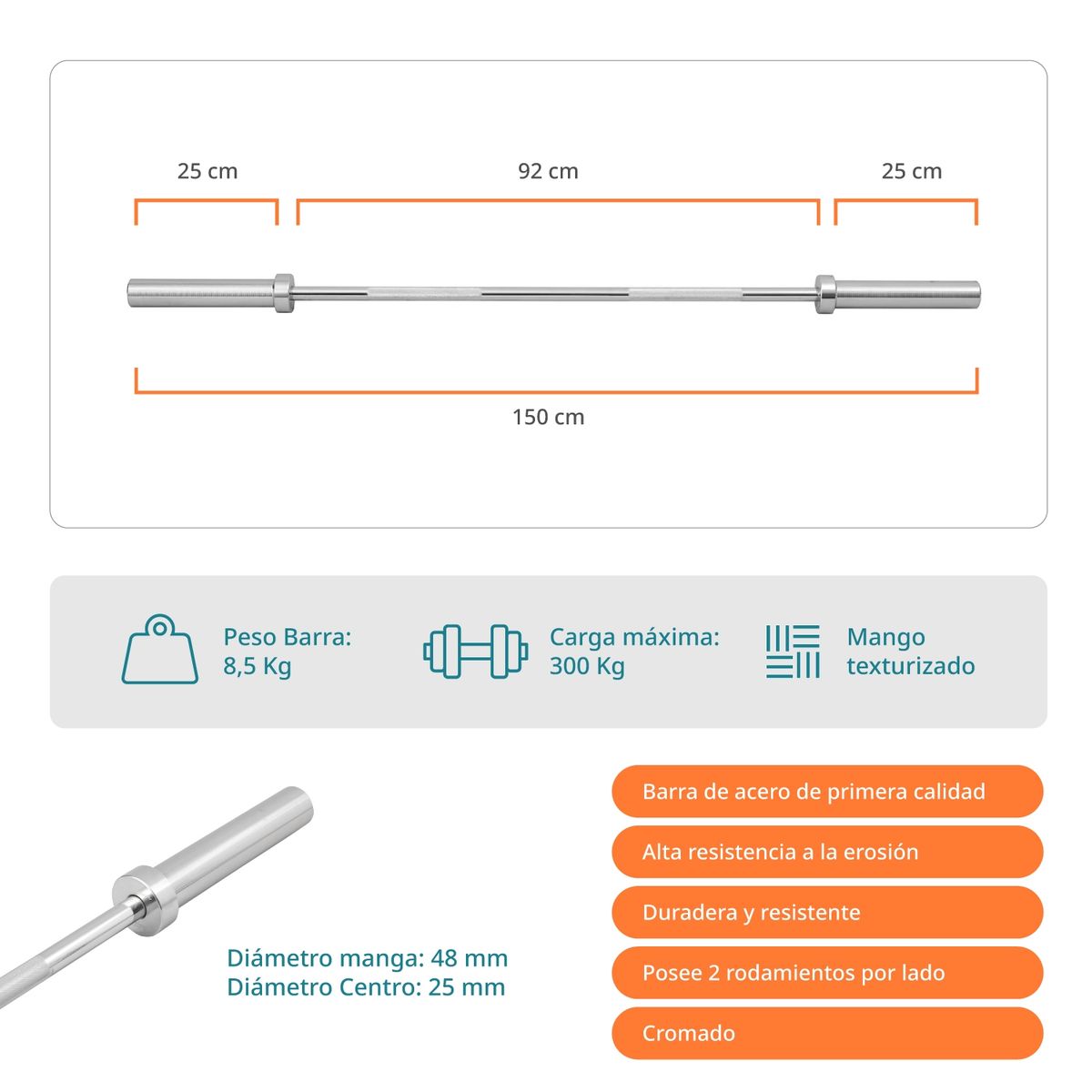 25 cm

92 cm

25 cm

150 cm

Peso Barra:
8,5 Kg

Carga máxima:
300 Kg

Mango
texturizado

Diámetro manga: 48 mm
Diámetro Centro: 25 mm

Barra de acero de primera calidad

Alta resistencia a la erosión

Duradera y resistente

Posee 2 rodamientos por lado

Cromado