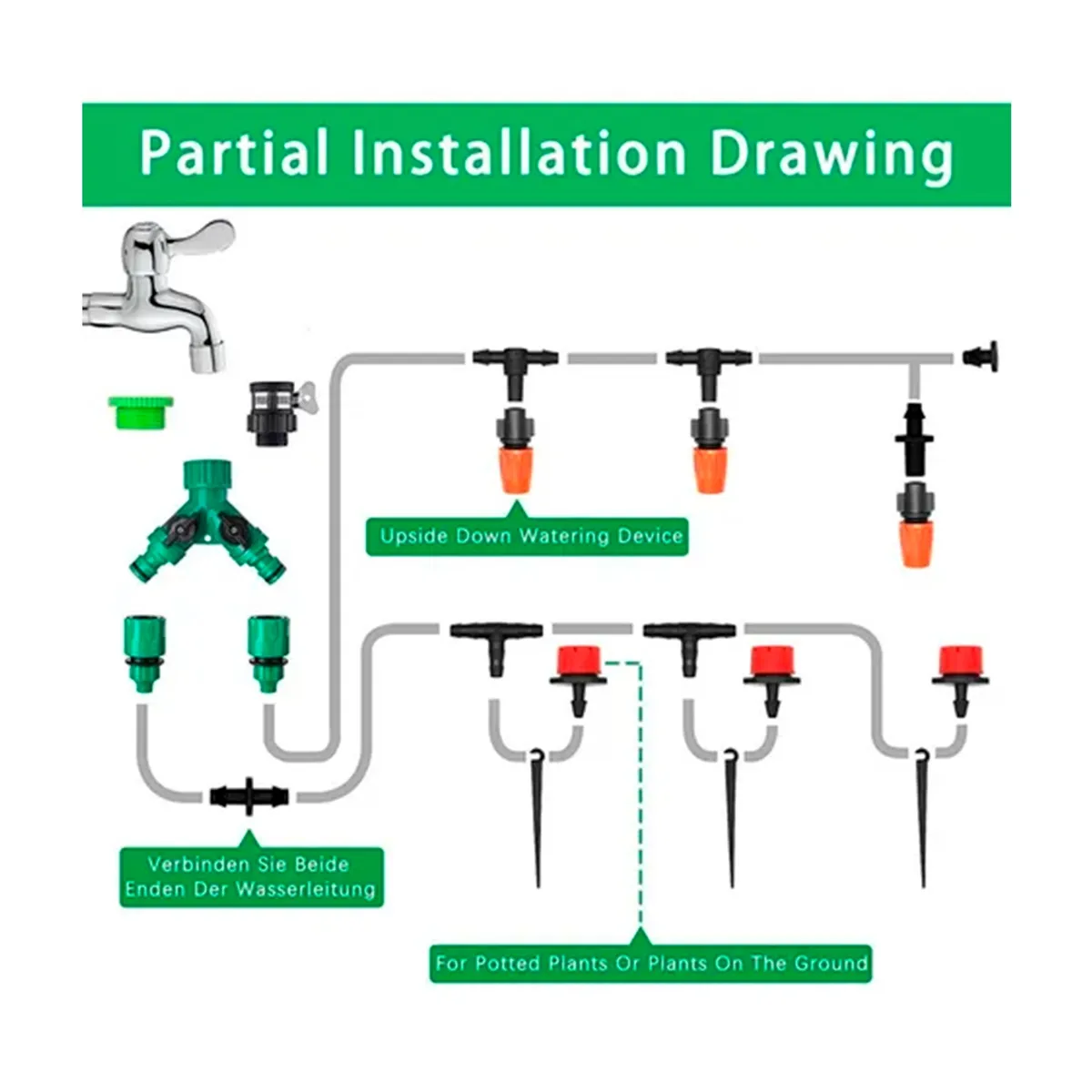 Partial Installation Drawing

Upside Down Watering Device

Verbinden Sie Beide Enden Der Wasserleitung

For Potted Plants Or Plants On The Ground