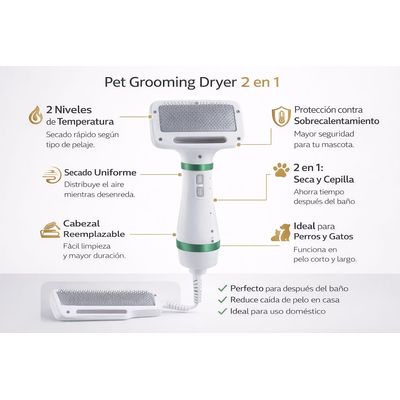 Pet Grooming Dryer 2 en 1

2 Niveles de Temperatura
Secado rápido según tipo de pelaje.

Secado Uniforme
Distribuye el aire mientras desenreda.

Cabezal Reemplazable
Fácil limpieza y mayor duración.

Protección contra Sobrecalentamiento
Mayor seguridad para tu mascota.

2 en 1: Seca y Cepilla
Ahorra tiempo después del baño

Ideal para Perros y Gatos
Funciona en pelo corto y largo.

Perfecto para después del baño
Reduce caída de pelo en casa
Ideal para uso doméstico