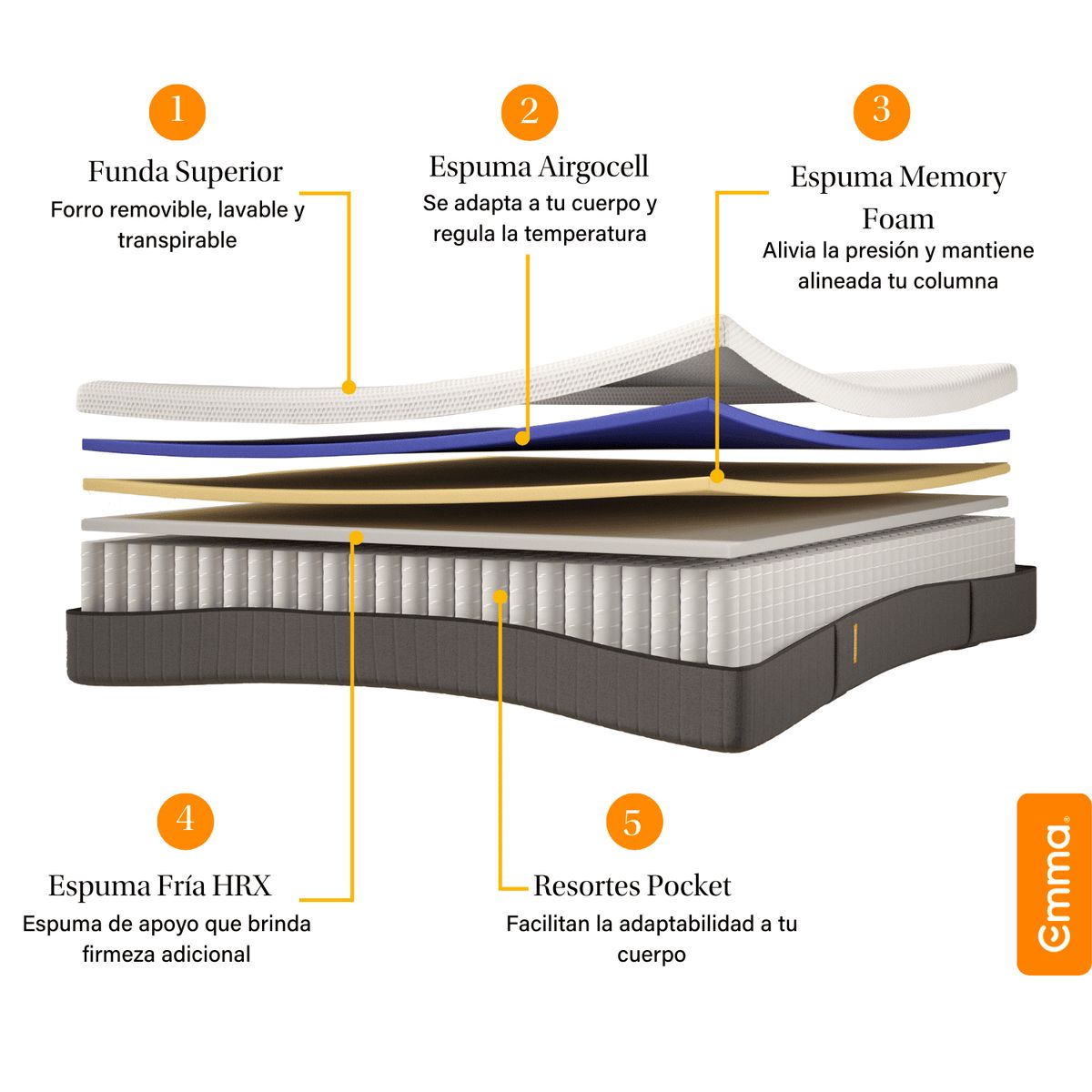 1
Funda Superior
Forro removible, lavable y transpirable

2
Espuma Airgocell
Se adapta a tu cuerpo y regula la temperatura

3
Espuma Memory Foam
Alivia la presión y mantiene alineada tu columna

4
Espuma Fría HRX
Espuma de apoyo que brinda firmeza adicional

5
Resortes Pocket
Facilitan la adaptabilidad a tu cuerpo

emma®