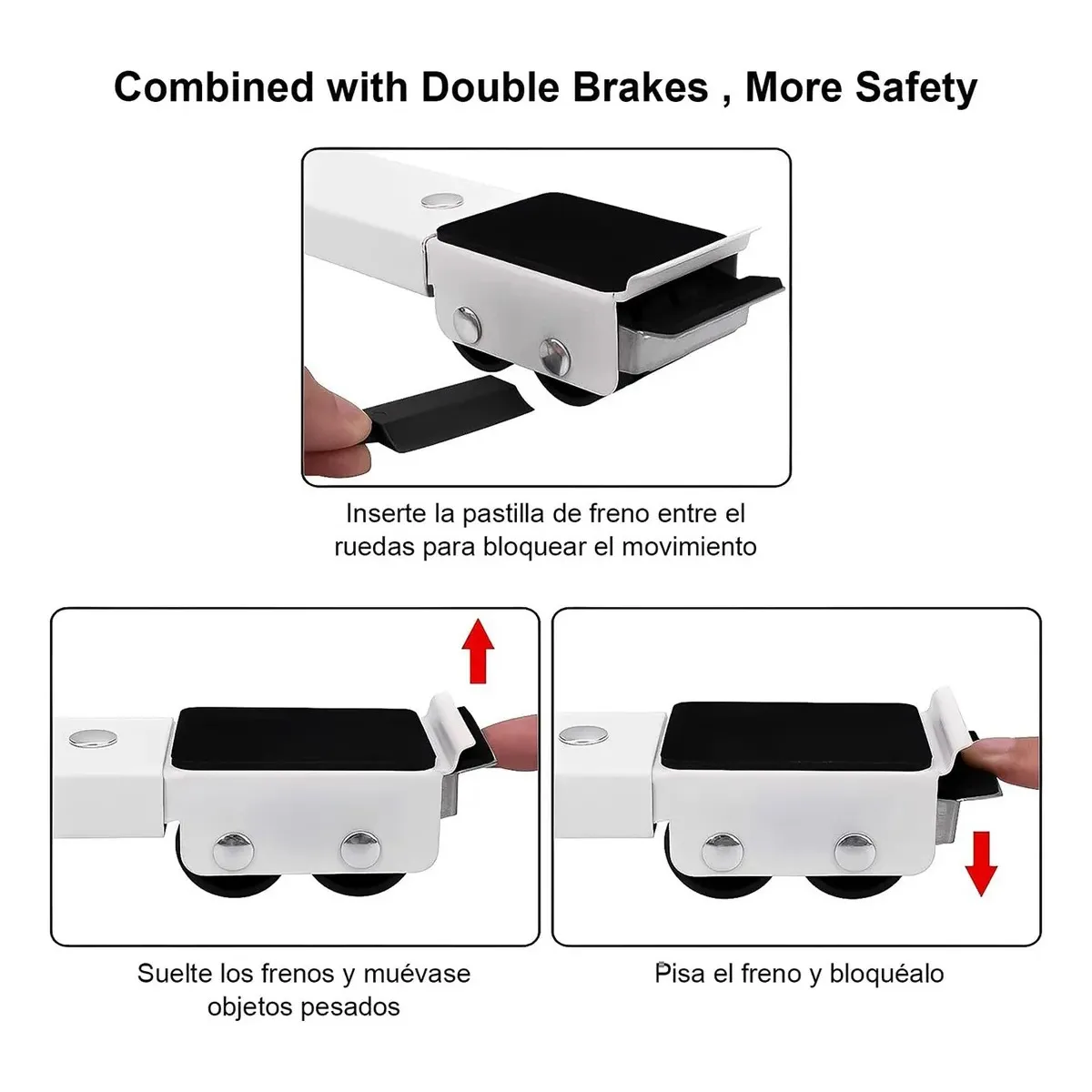 Combined with Double Brakes , More Safety

Inserte la pastilla de freno entre el ruedas para bloquear el movimiento

Suelte los frenos y muévase objetos pesados

Pisa el freno y bloquéalo