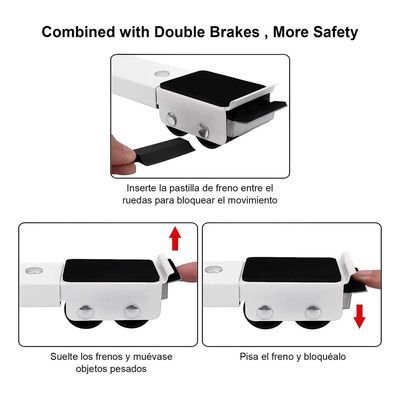 Combined with Double Brakes , More Safety

Inserte la pastilla de freno entre el ruedas para bloquear el movimiento

Suelte los frenos y muévase objetos pesados

Pisa el freno y bloquéalo