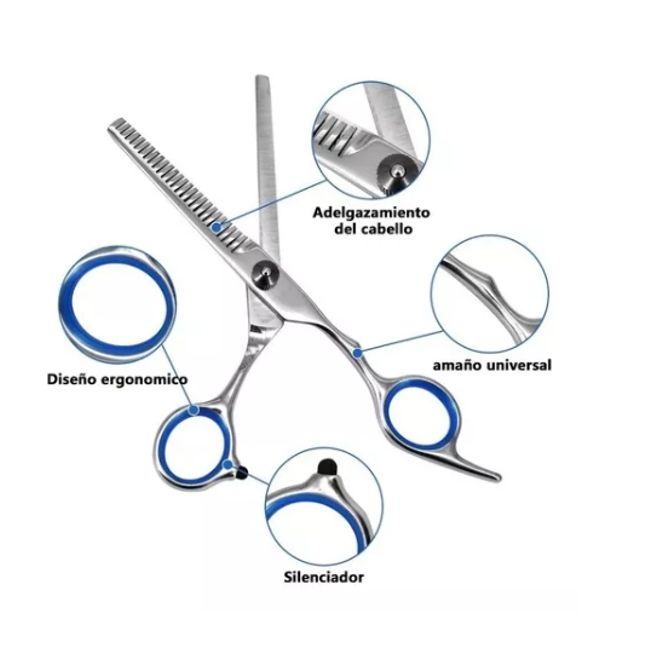 Adelgazamiento del cabello

amaño universal

Diseño ergonomico

Silenciador