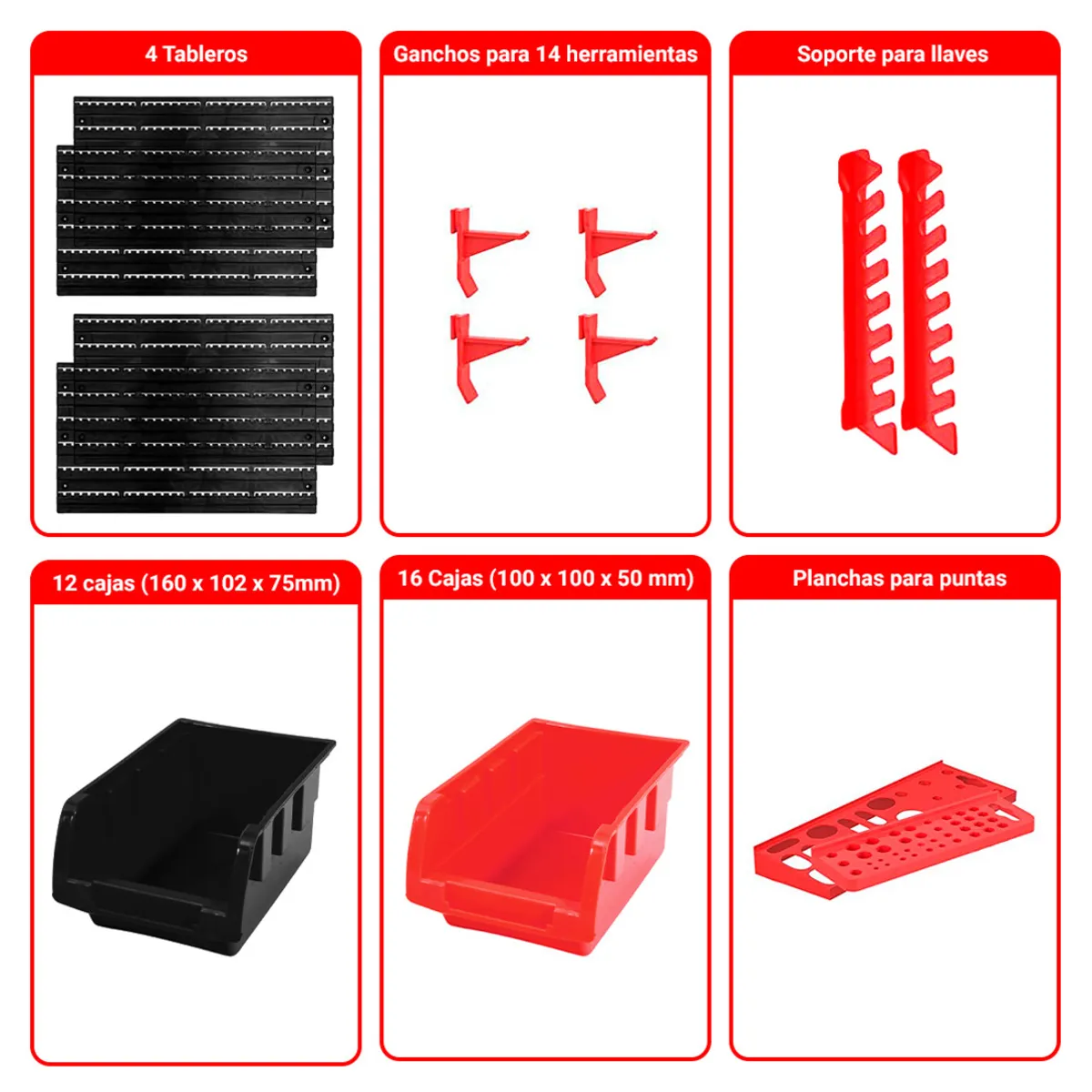 4 Tableros

Ganchos para 14 herramientas

Soporte para llaves

12 cajas (160 x 102 x 75mm)

16 Cajas (100 x 100 x 50 mm)

Planchas para puntas