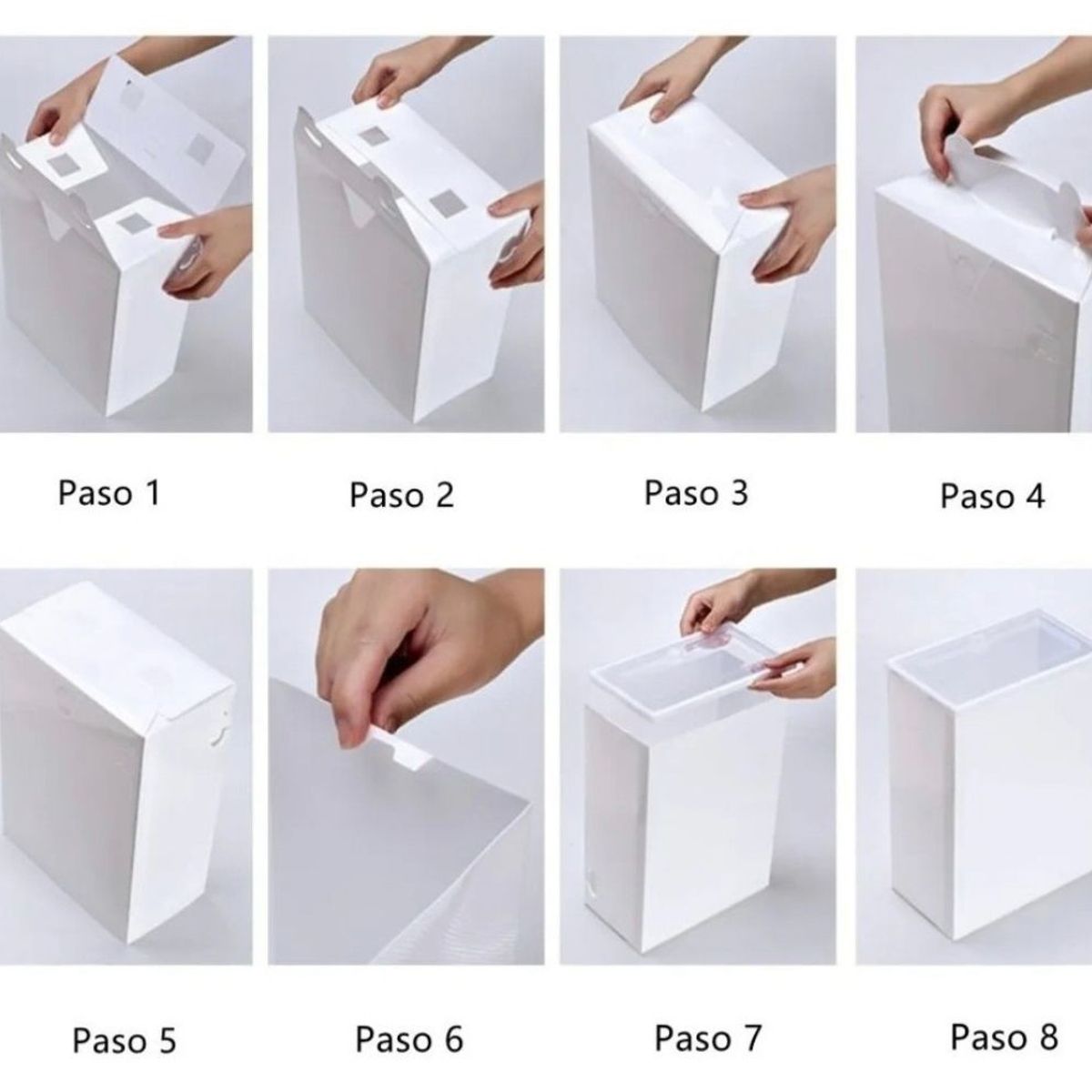 Paso 1

Paso 2

Paso 3

Paso 4

Paso 5

Paso 6

Paso 7

Paso 8