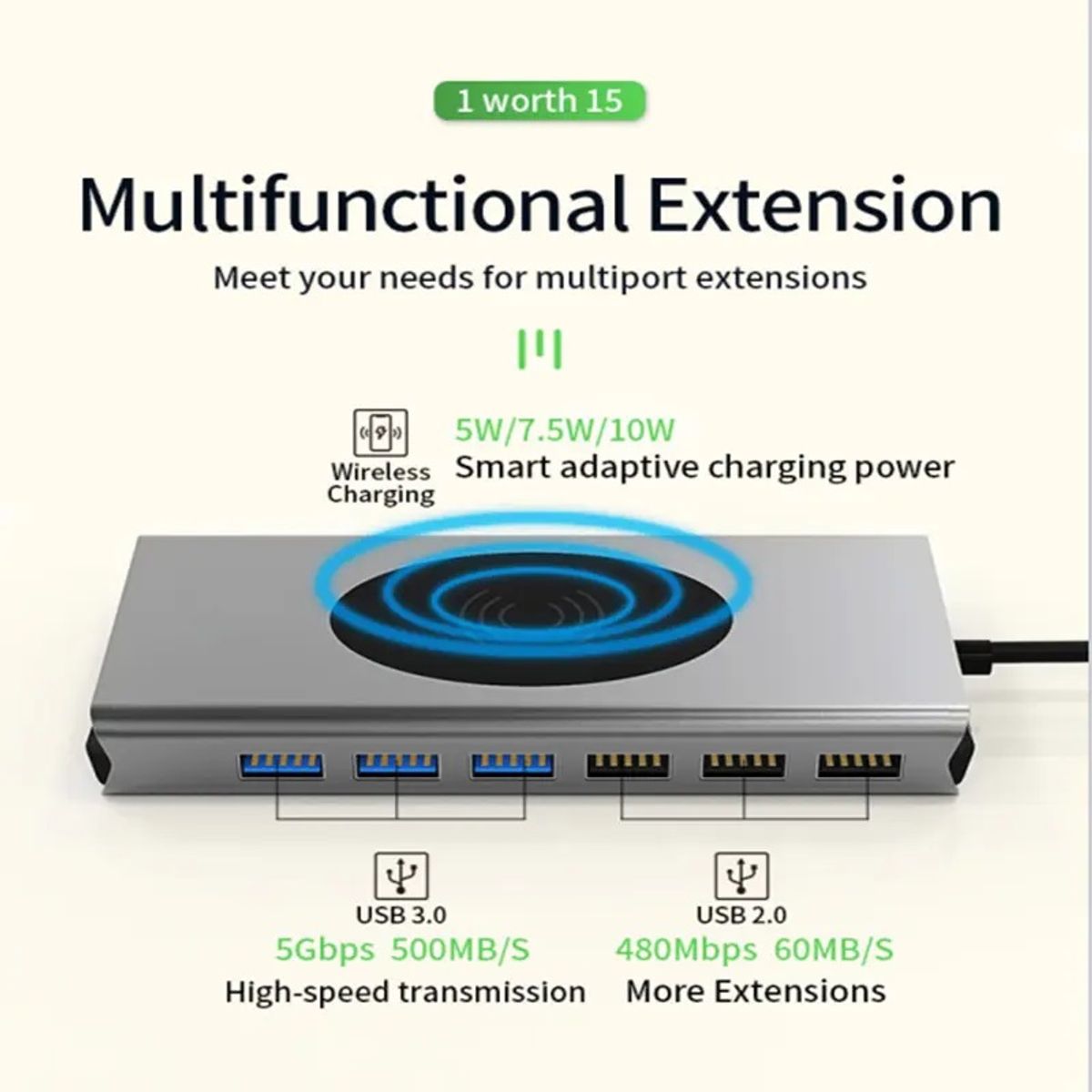 1 worth 15

Multifunctional Extension

Meet your needs for multiport extensions

Wireless Charging

5W/7.5W/10W
Smart adaptive charging power

USB 3.0
5Gbps 500MB/S
High-speed transmission

USB 2.0
480Mbps 60MB/S
More Extensions