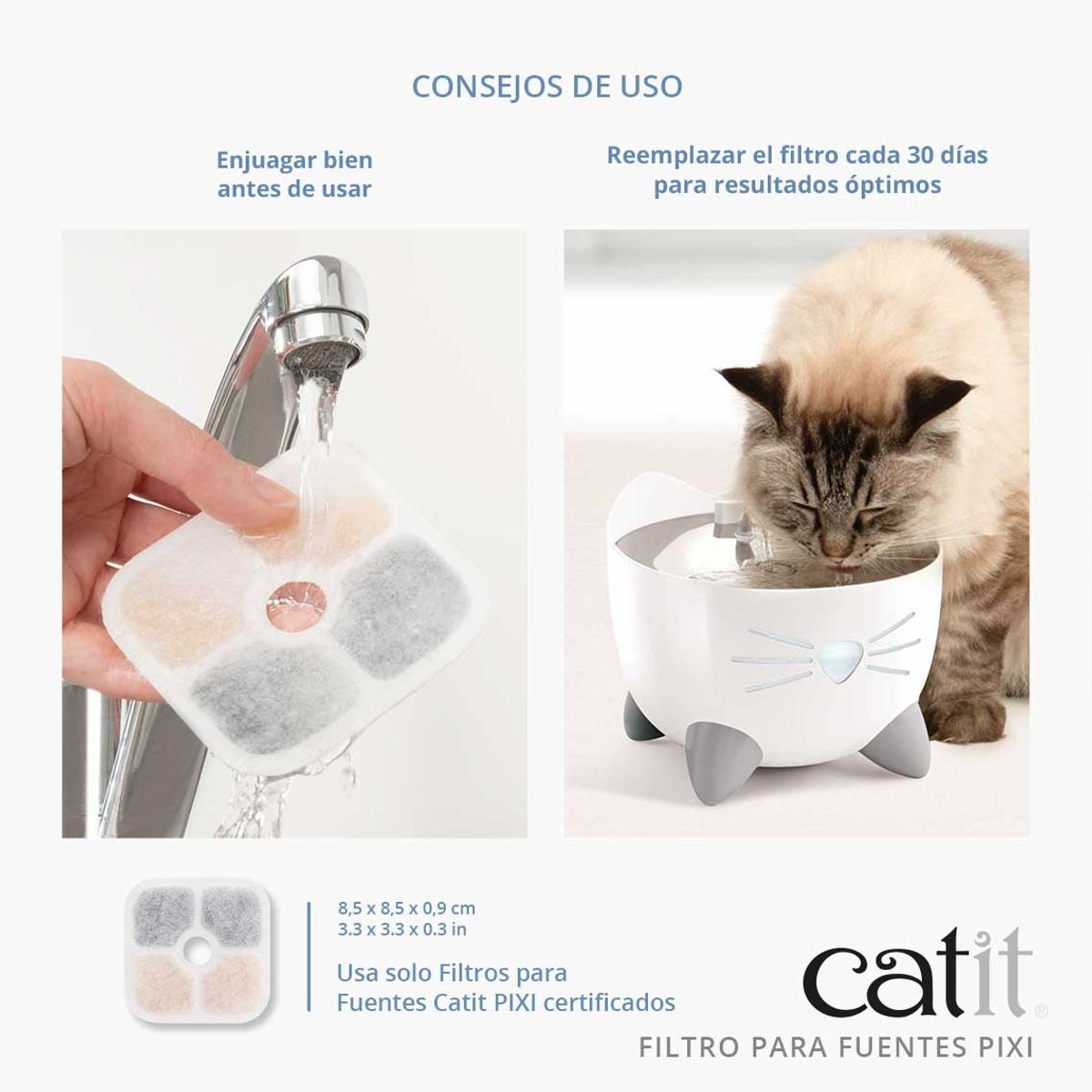 CONSEJOS DE USO

Enjuagar bien antes de usar

Reemplazar el filtro cada 30 días para resultados óptimos

8,5 x 8,5 x 0,9 cm
3.3 x 3.3 x 0.3 in

Usa solo Filtros para Fuentes Catit PIXI certificados

catit®

FILTRO PARA FUENTES PIXI