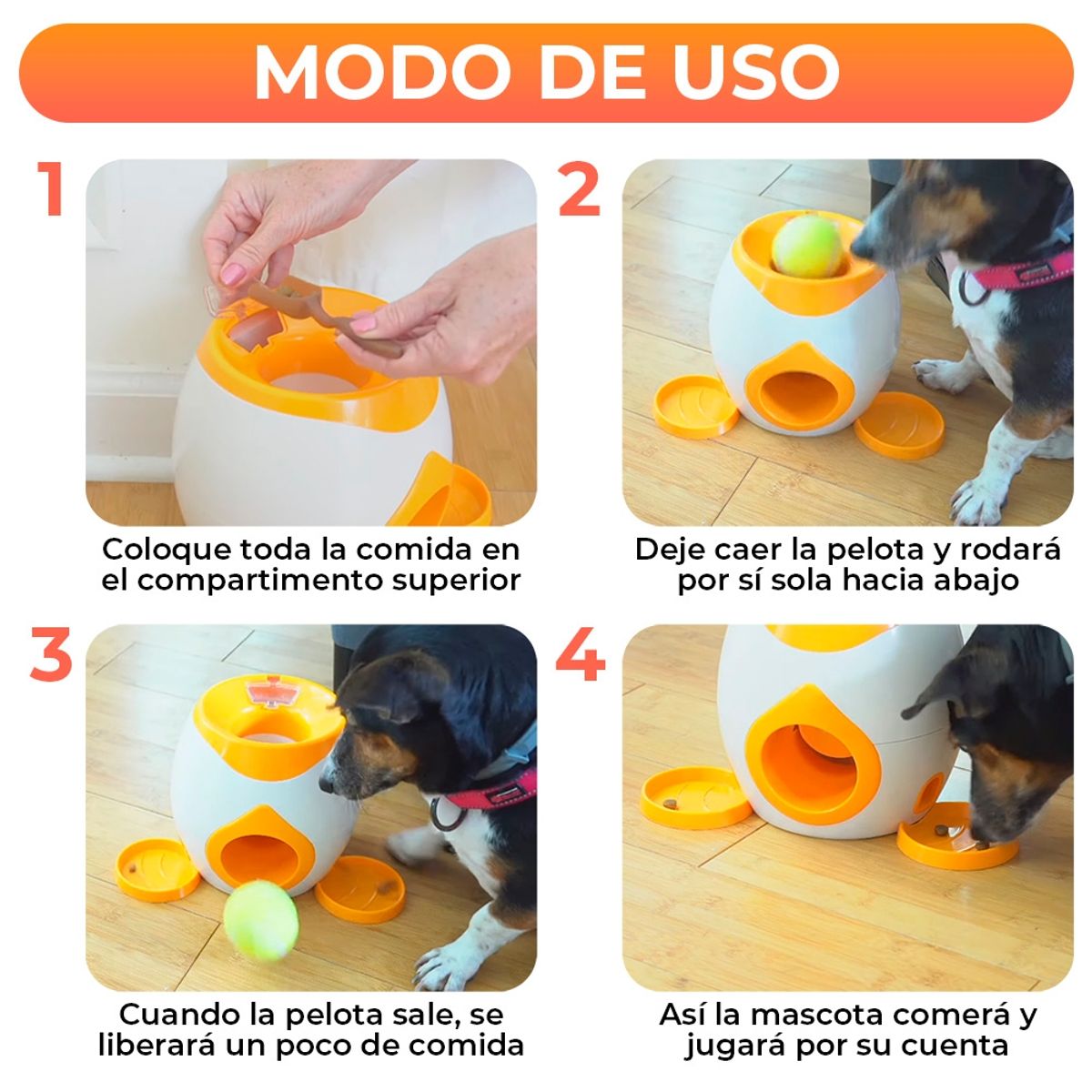 MODO DE USO

1

Coloque toda la comida en el compartimento superior

2

Deje caer la pelota y rodará por sí sola hacia abajo

3

Cuando la pelota sale, se liberará un poco de comida

4

Así la mascota comerá y jugará por su cuenta