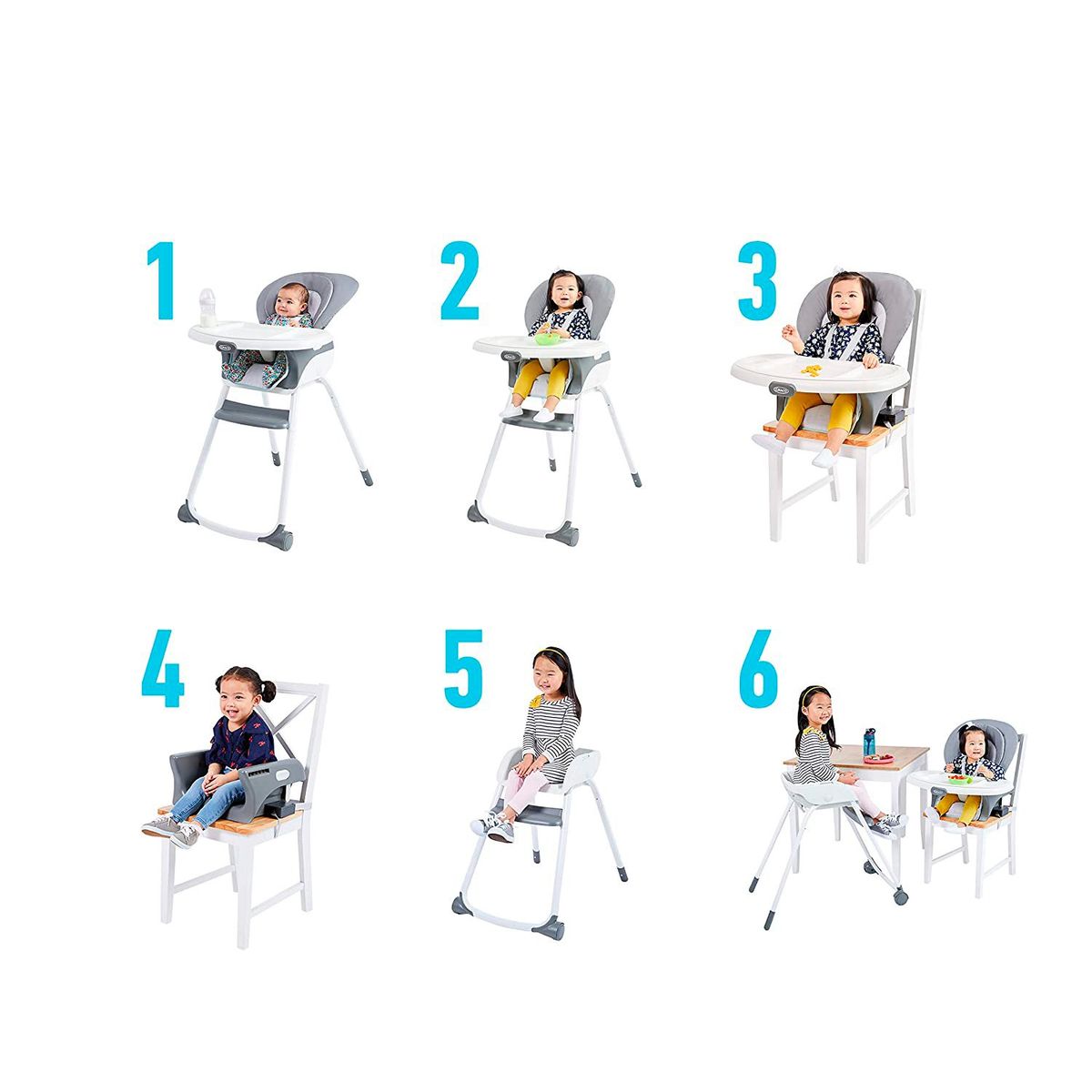 1

2

3

4

5

6