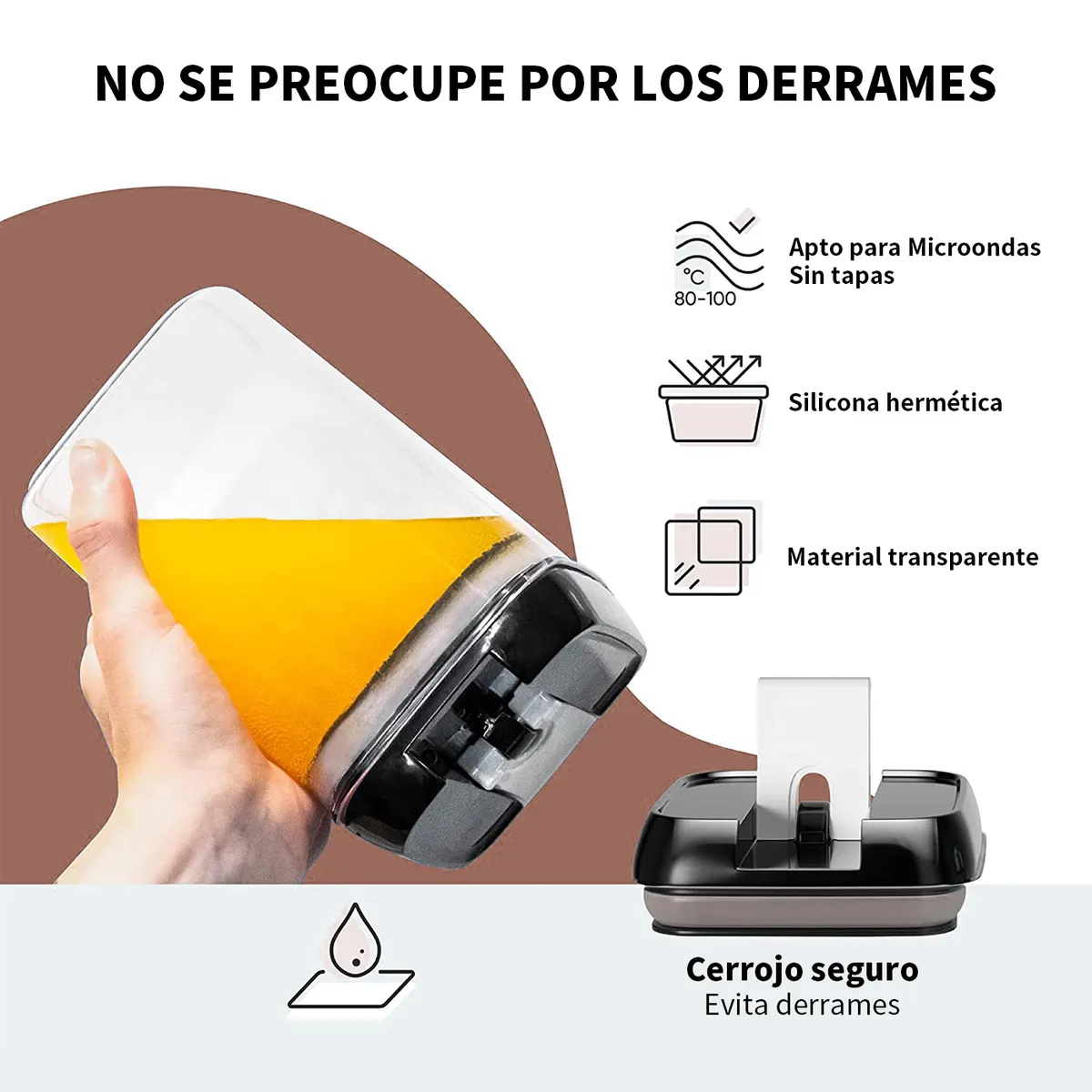 NO SE PREOCUPE POR LOS DERRAMES

°C
80-100

Apto para Microondas
Sin tapas

Silicona hermética

Material transparente

Cerrojo seguro
Evita derrames