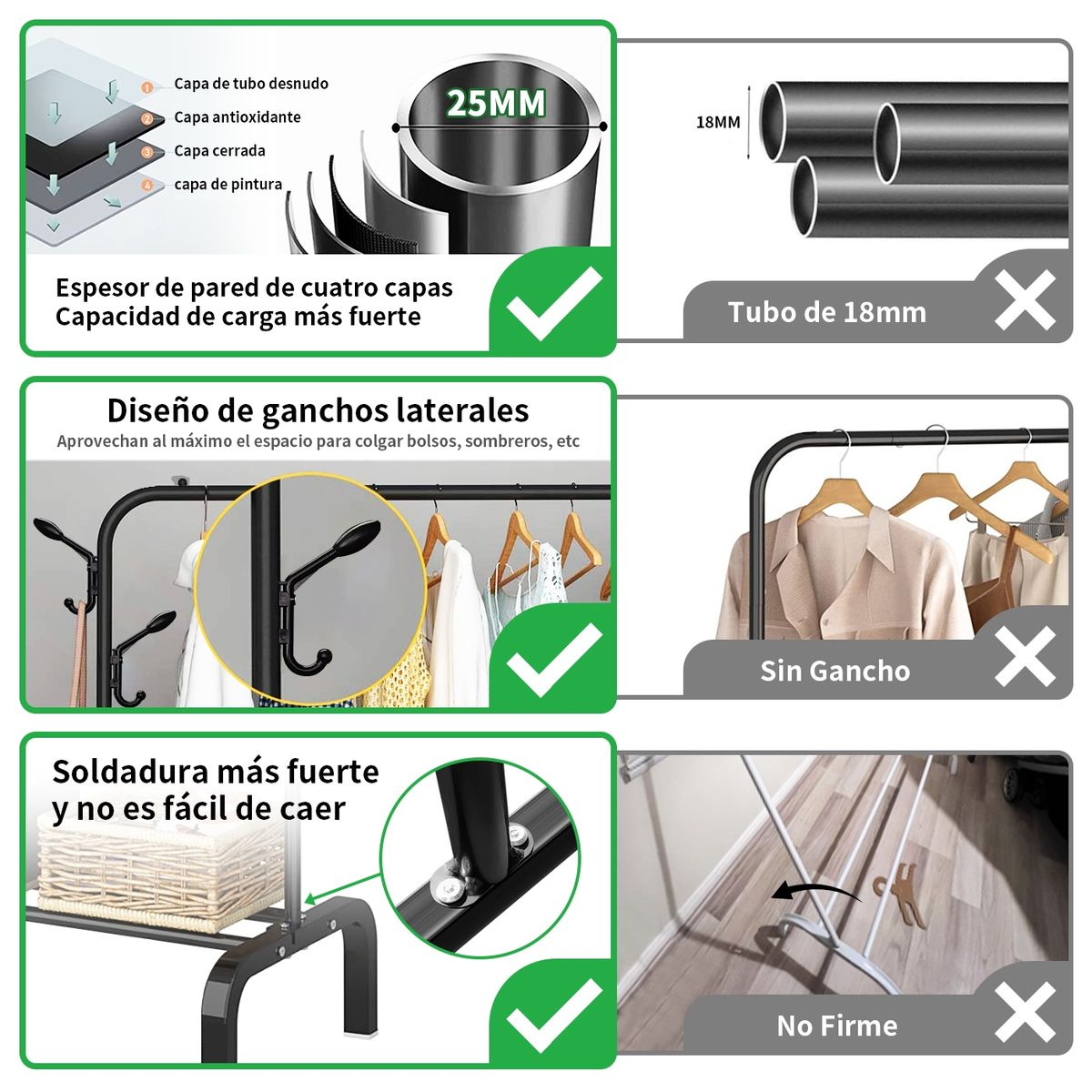 1 Capa de tubo desnudo
2 Capa antioxidante
3 Capa cerrada
4 capa de pintura

25MM

Espesor de pared de cuatro capas
Capacidad de carga más fuerte

18MM

Tubo de 18mm

Diseño de ganchos laterales
Aprovechan al máximo el espacio para colgar bolsos, sombreros, etc

Sin Gancho

Soldadura más fuerte
y no es fácil de caer

No Firme