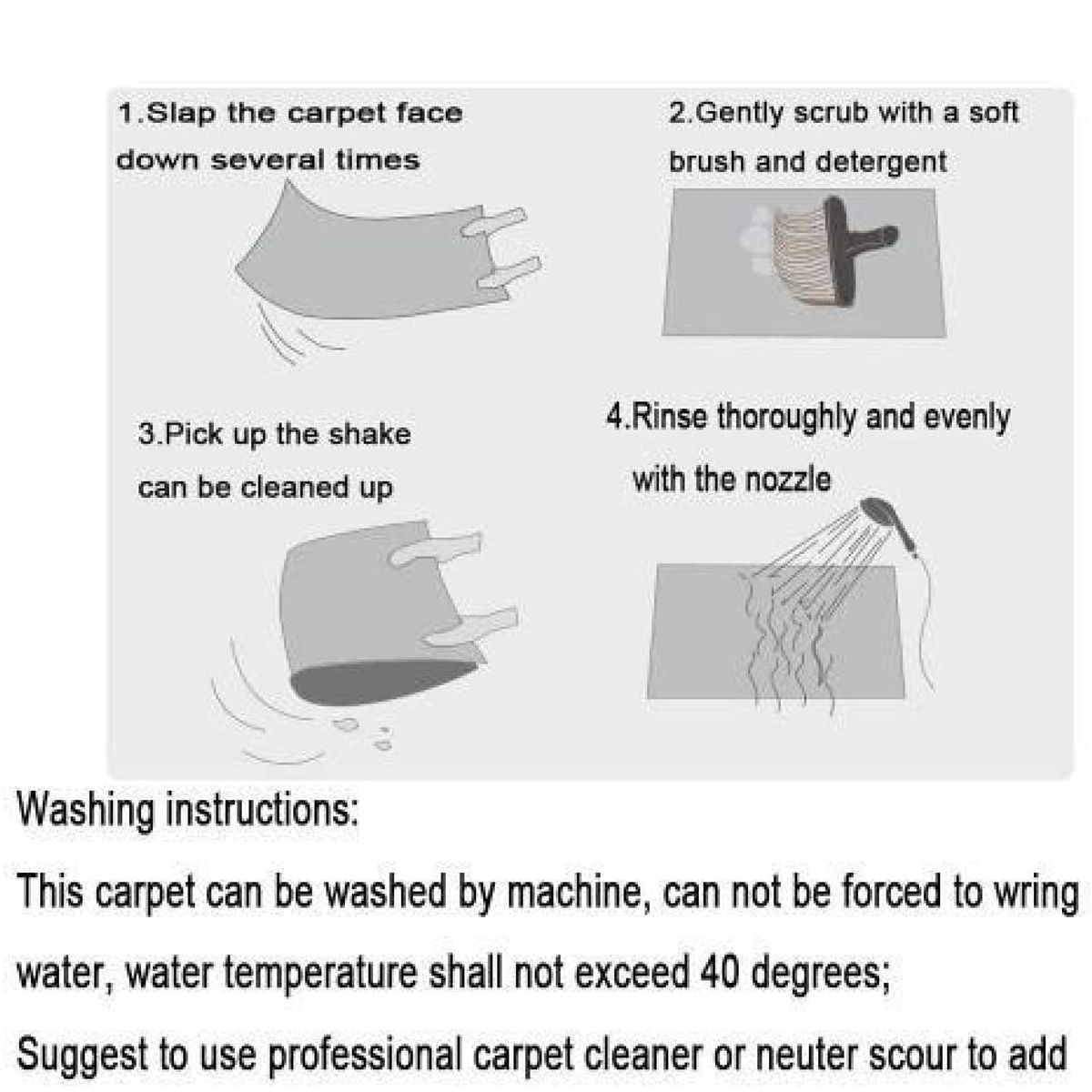 1.Slap the carpet face down several times

2.Gently scrub with a soft brush and detergent

3.Pick up the shake can be cleaned up

4.Rinse thoroughly and evenly with the nozzle

Washing instructions:

This carpet can be washed by machine, can not be forced to wring water, water temperature shall not exceed 40 degrees;

Suggest to use professional carpet cleaner or neuter scour to add