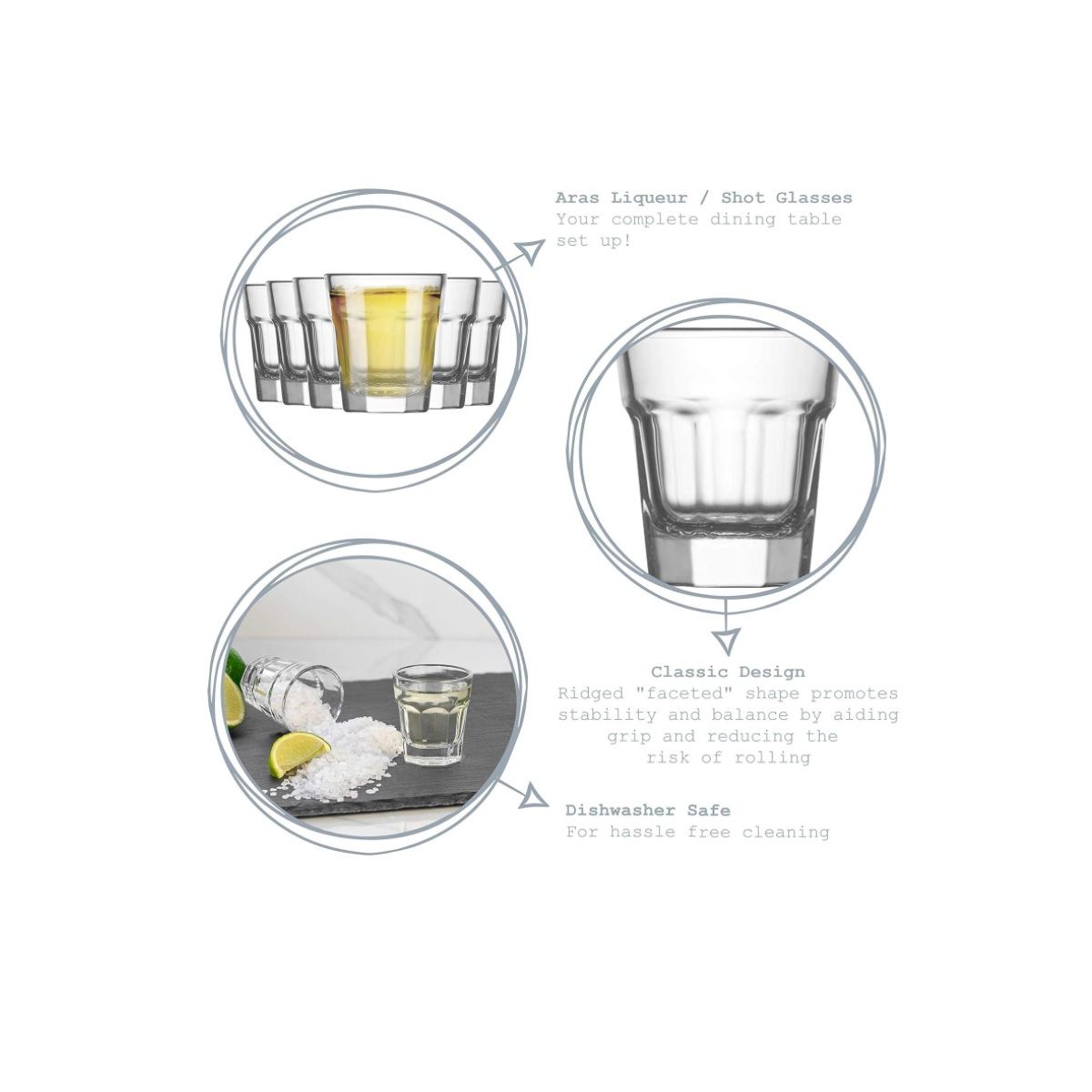 Aras Liqueur / Shot Glasses
Your complete dining table set up!

Classic Design
Ridged "faceted" shape promotes stability and balance by aiding grip and reducing the risk of rolling

Dishwasher Safe
For hassle free cleaning