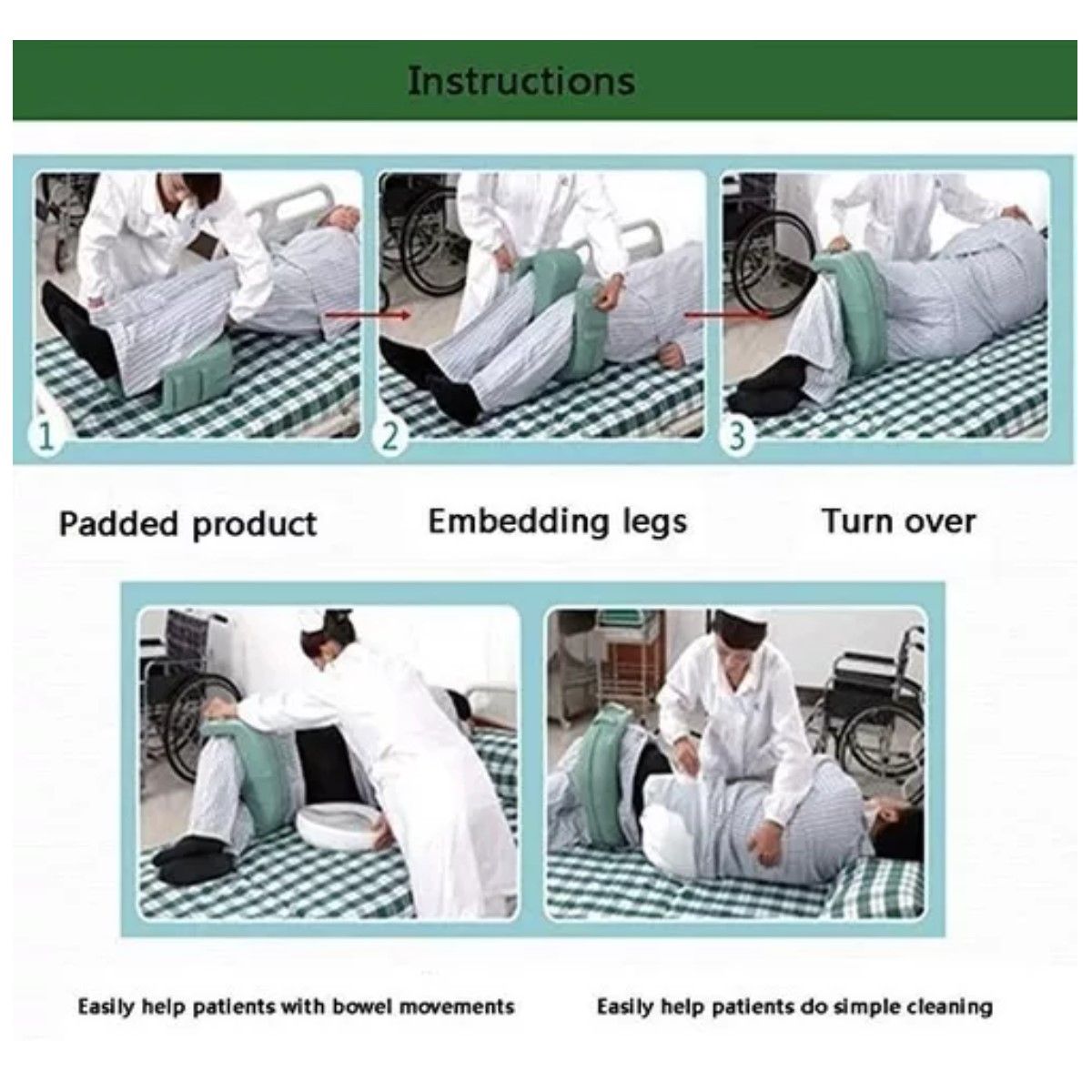 Instructions

1

2

3

Padded product

Embedding legs

Turn over

Easily help patients with bowel movements

Easily help patients do simple cleaning