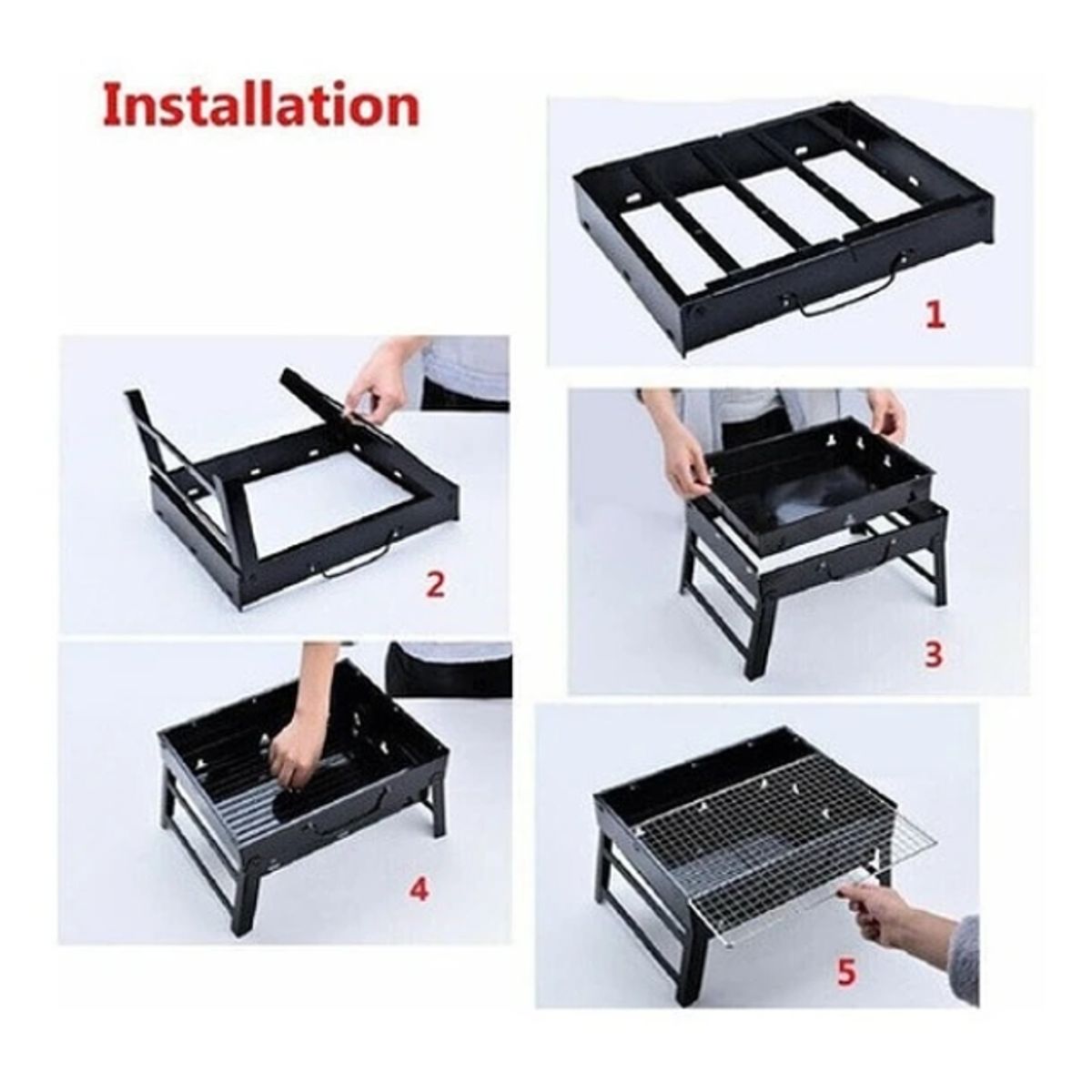 Installation

1

2

3

4

5