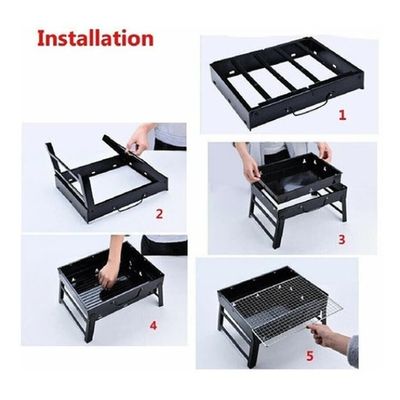 Installation

1

2

3

4

5