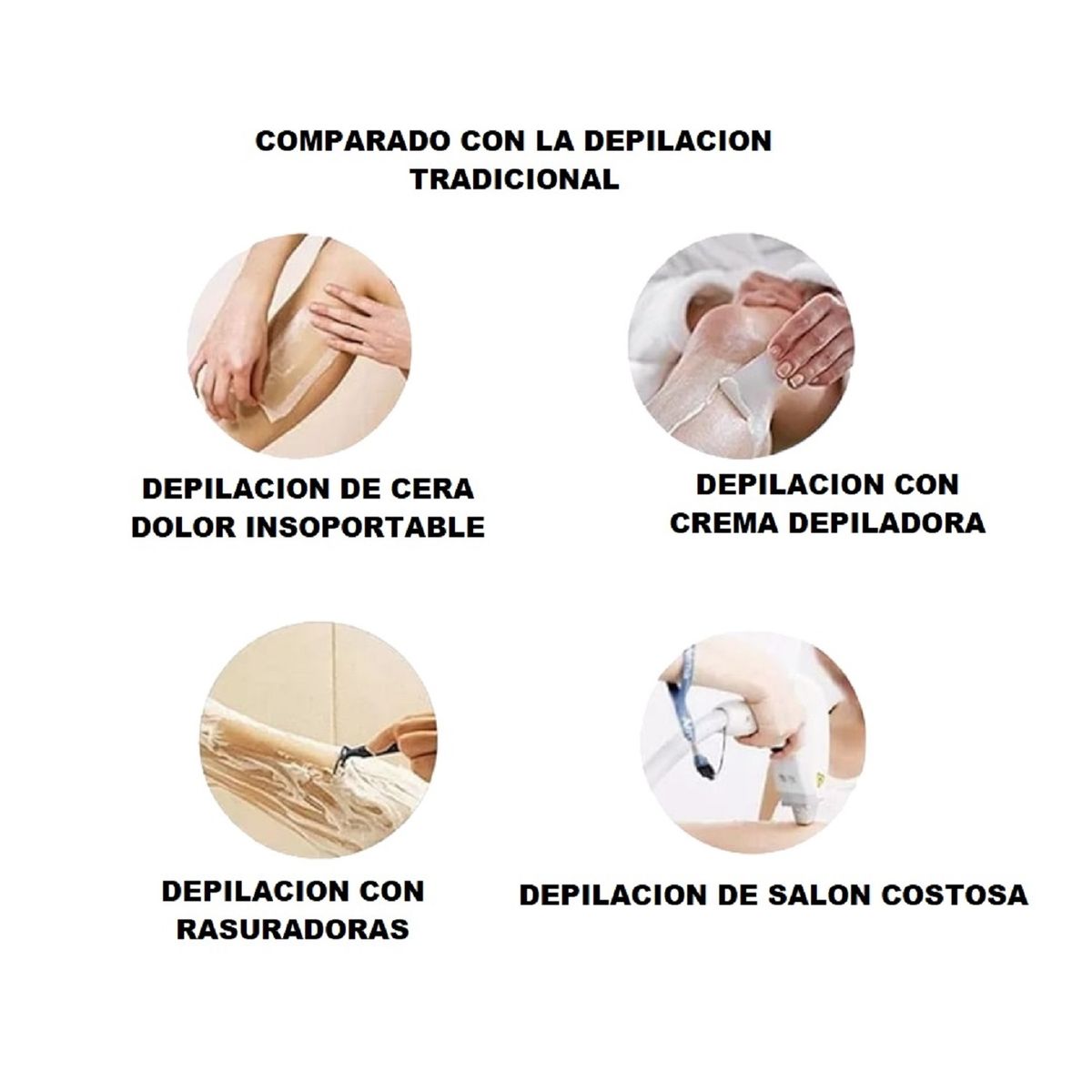 COMPARADO CON LA DEPILACION TRADICIONAL

DEPILACION DE CERA DOLOR INSOPORTABLE

DEPILACION CON CREMA DEPILADORA

DEPILACION CON RASURADORAS

DEPILACION DE SALON COSTOSA