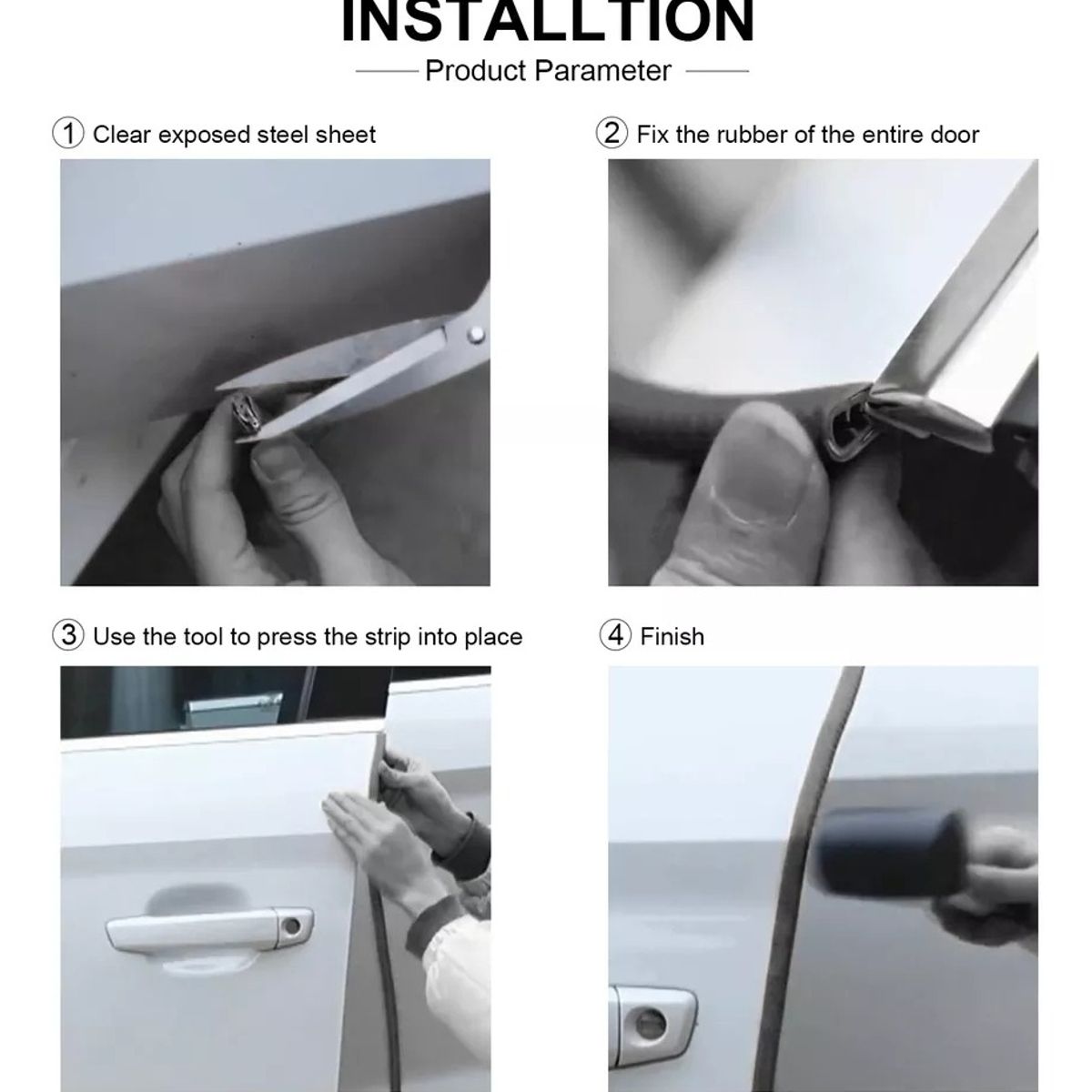 INSTALLTION

Product Parameter

1 Clear exposed steel sheet

2 Fix the rubber of the entire door

3 Use the tool to press the strip into place

4 Finish