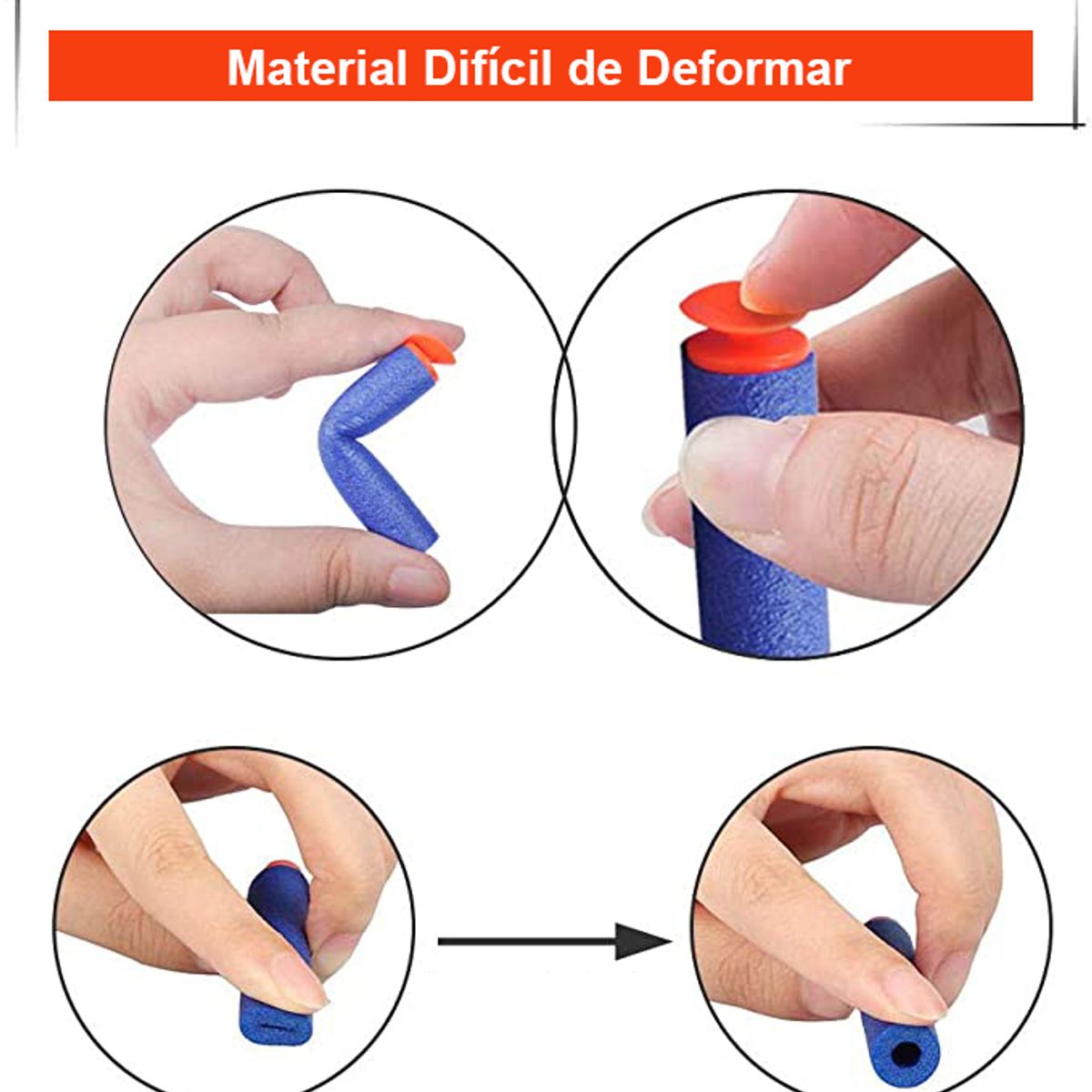 Material Difícil de Deformar