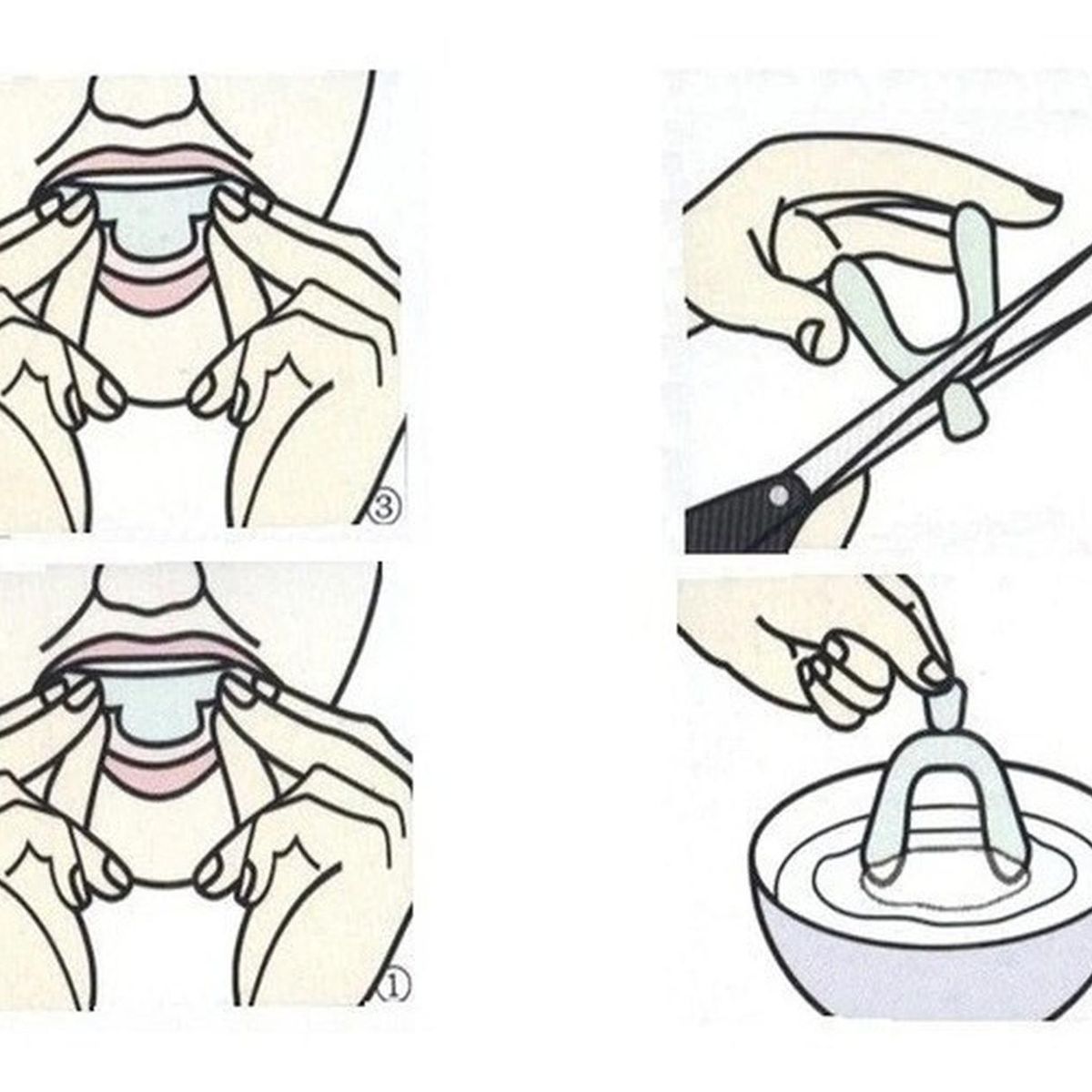 ③

①