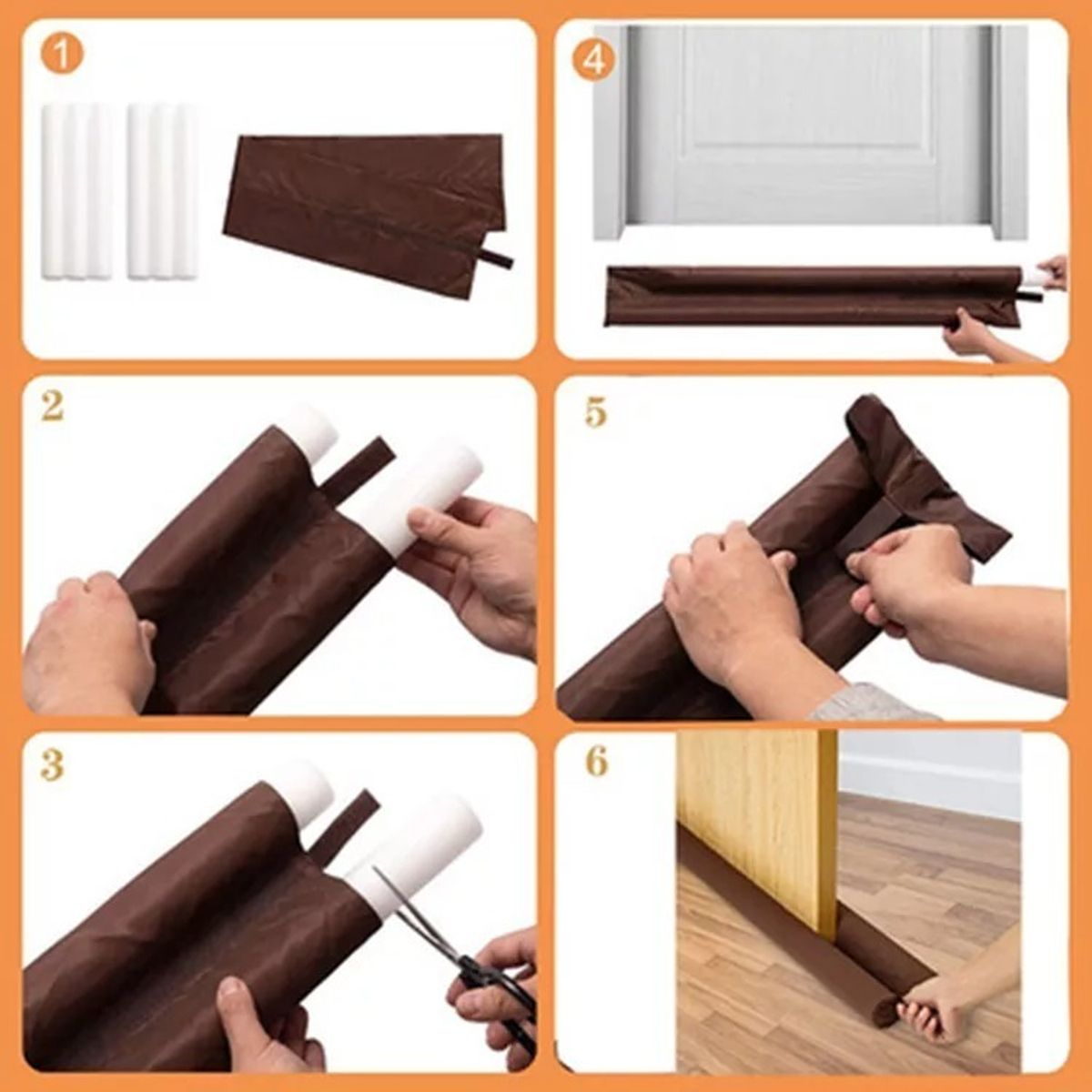 1

4

2

5

3

6