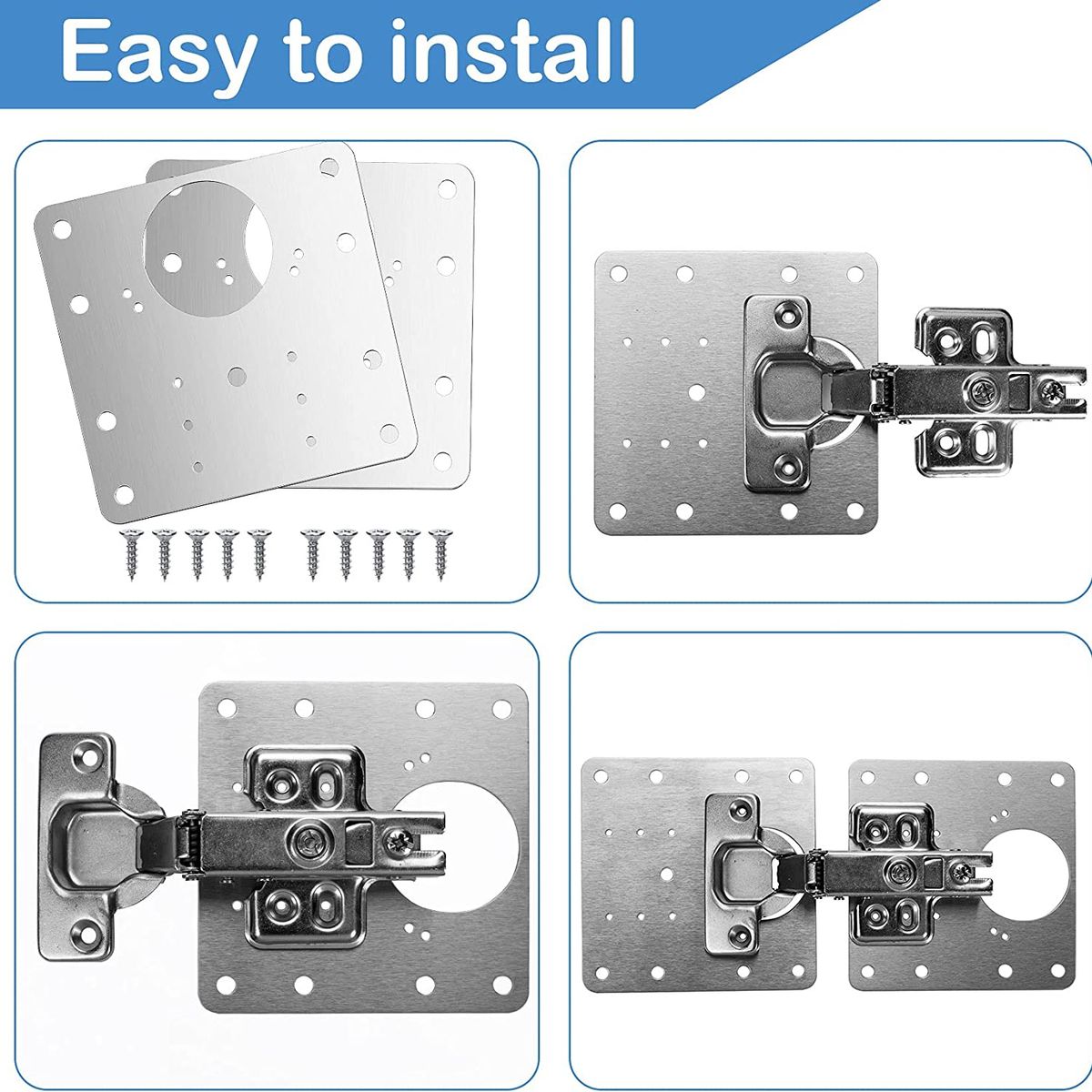 Easy to install