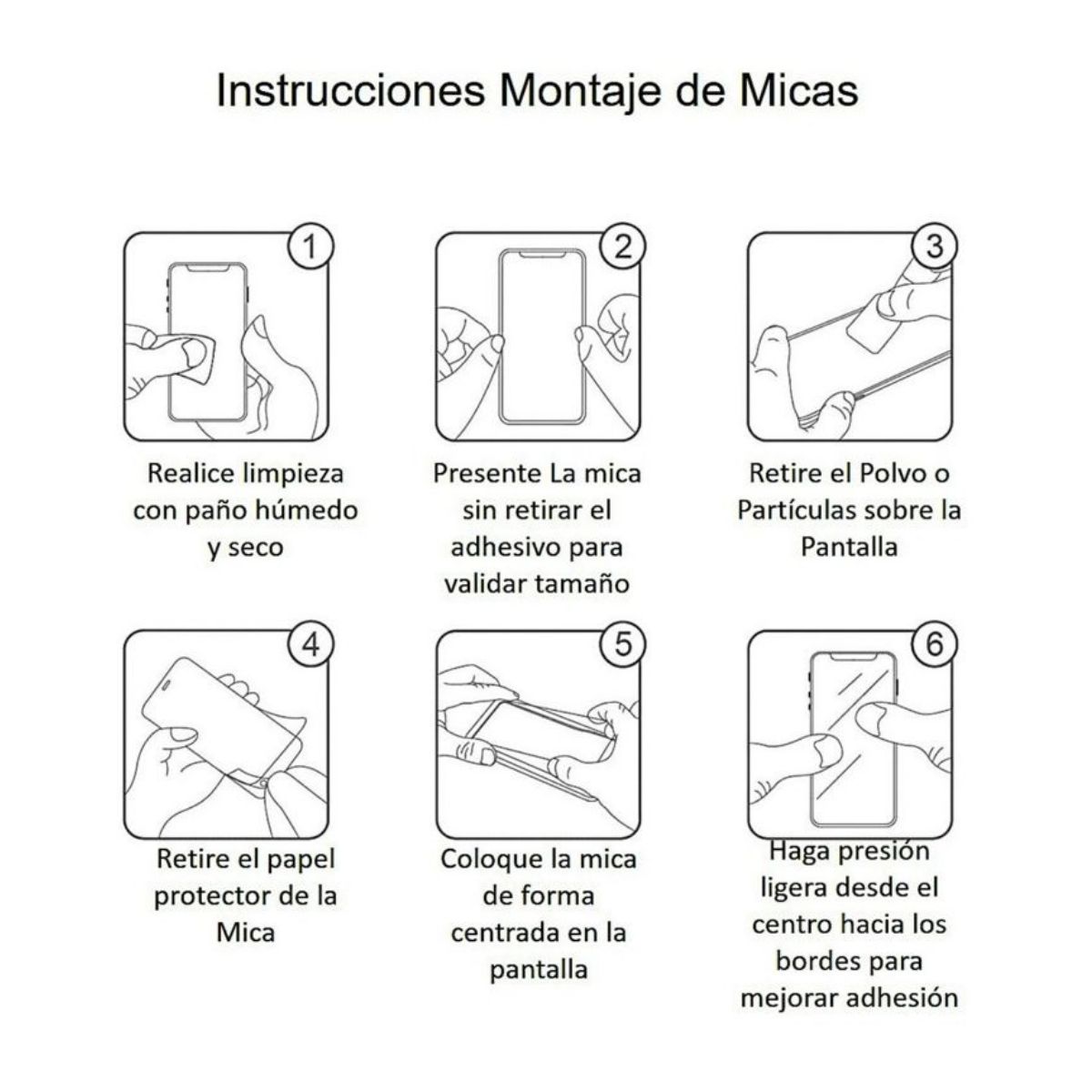 Instrucciones Montaje de Micas

1

Realice limpieza con paño húmedo y seco

2

Presente La mica sin retirar el adhesivo para validar tamaño

3

Retire el Polvo o Partículas sobre la Pantalla

4

Retire el papel protector de la Mica

5

Coloque la mica de forma centrada en la pantalla

6

Haga presión ligera desde el centro hacia los bordes para mejorar adhesión