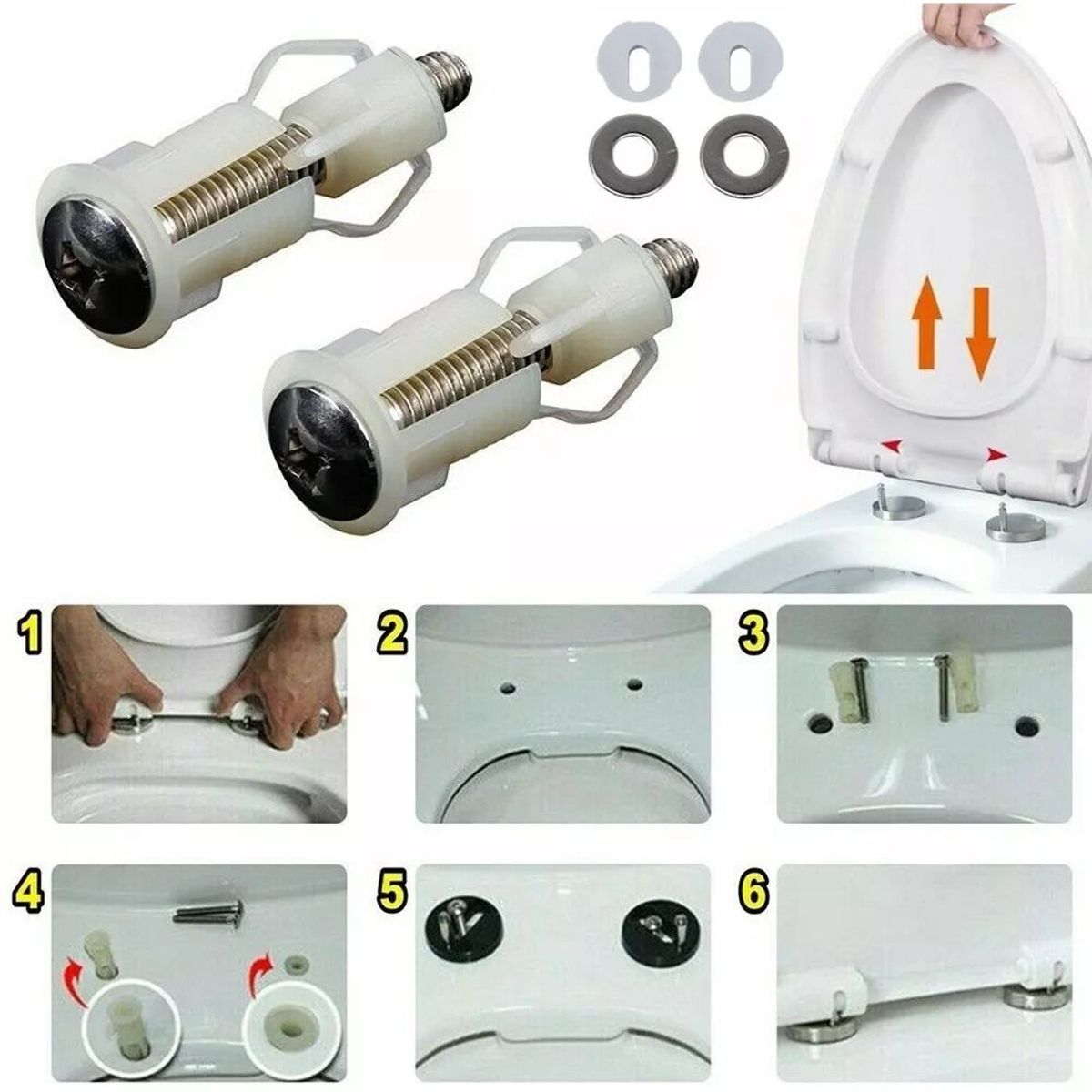 1

2

3

4

5

6