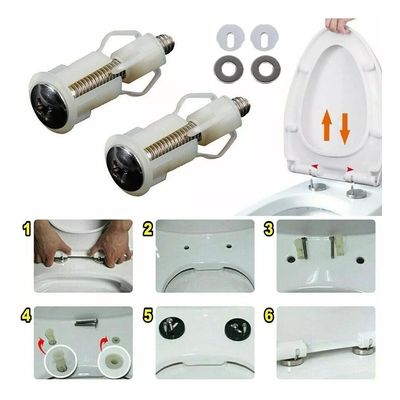 1
2
3
4
5
6